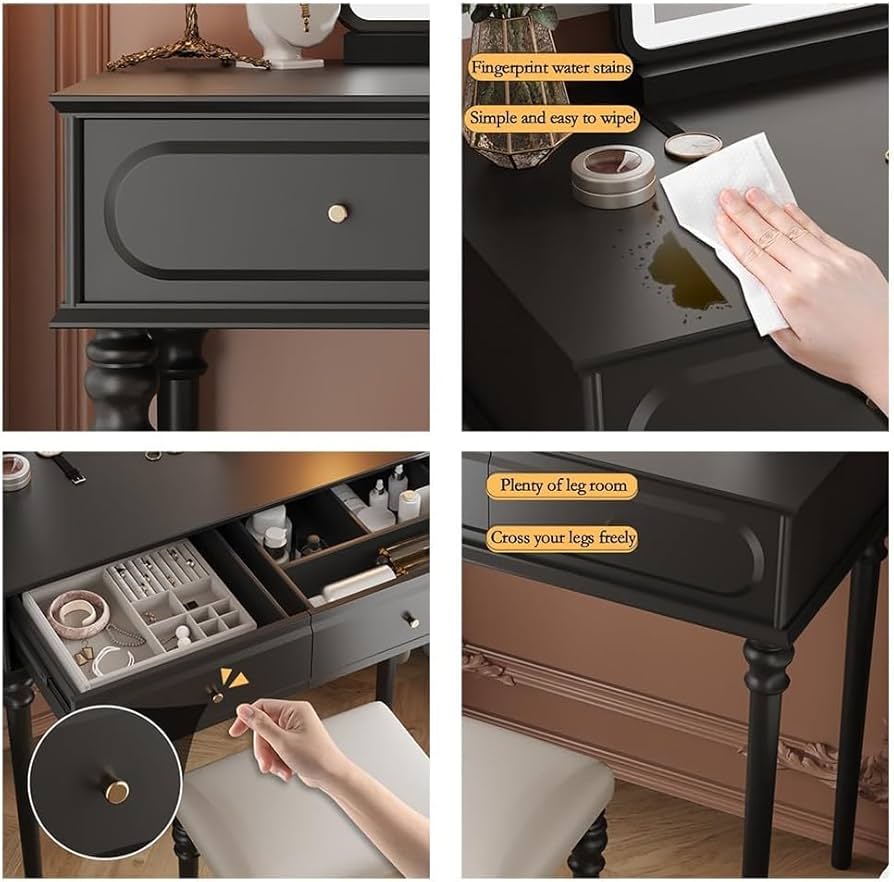 Fingerprint water stains

Simple and easy to wipe!

Plenty of leg room

Cross your legs freely