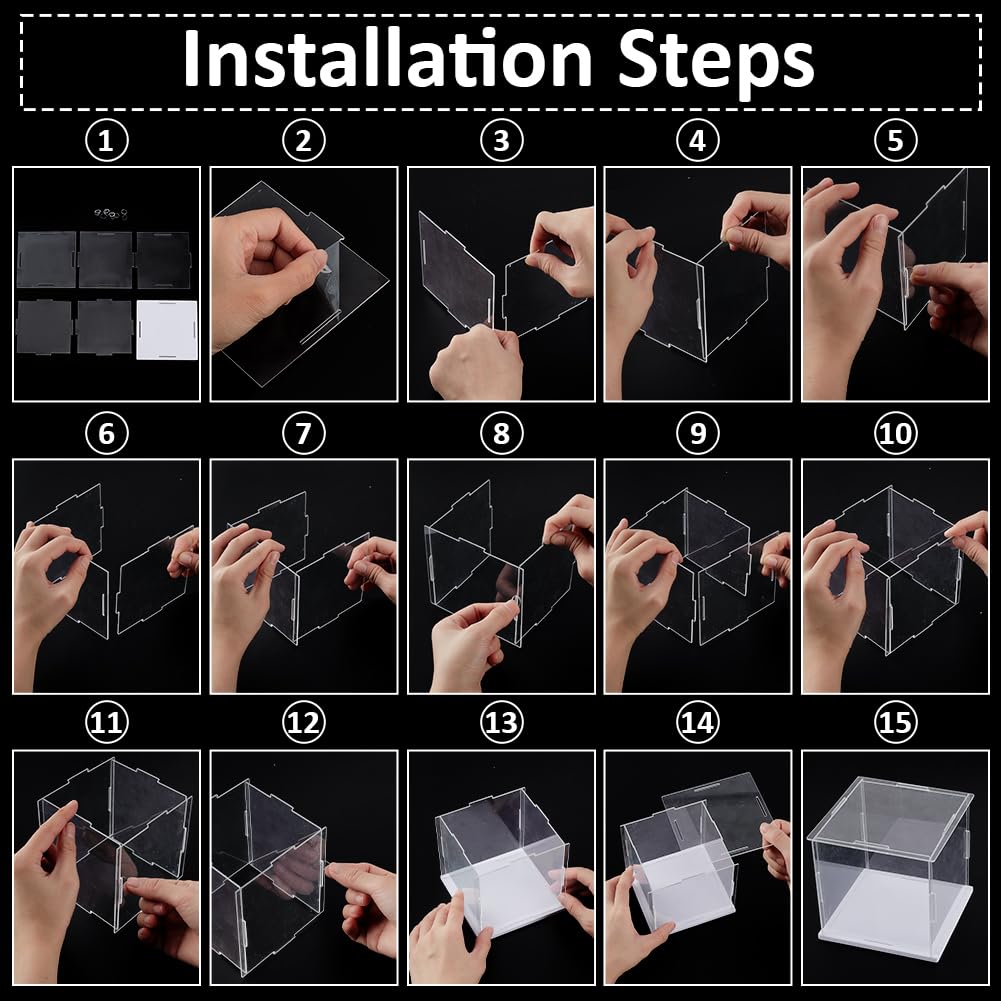 Installation Steps

1 2 3 4 5

6 7 8 9 10

11 12 13 14 15