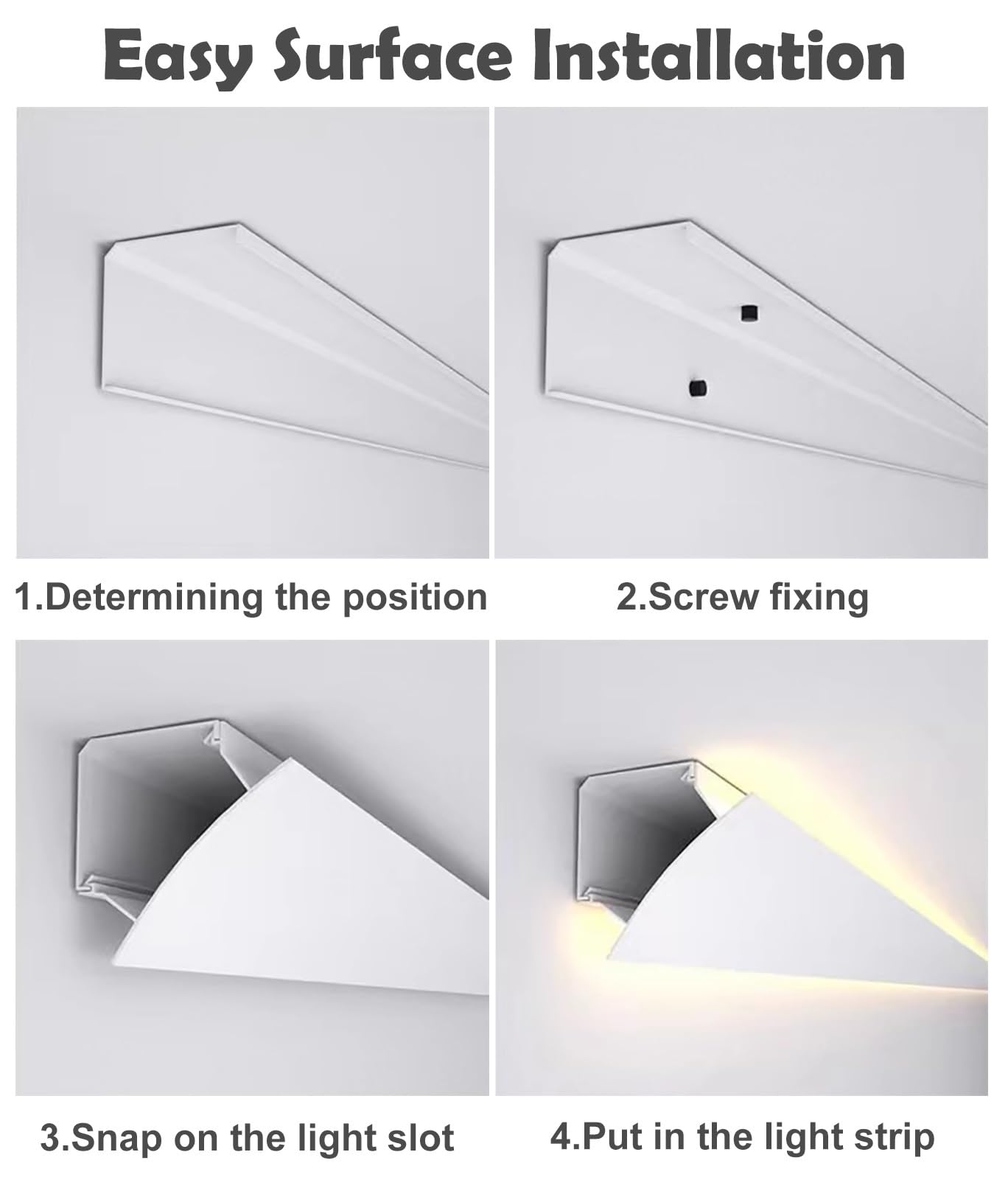 Easy Surface Installation

1.Determining the position

2.Screw fixing

3.Snap on the light slot

4.Put in the light strip