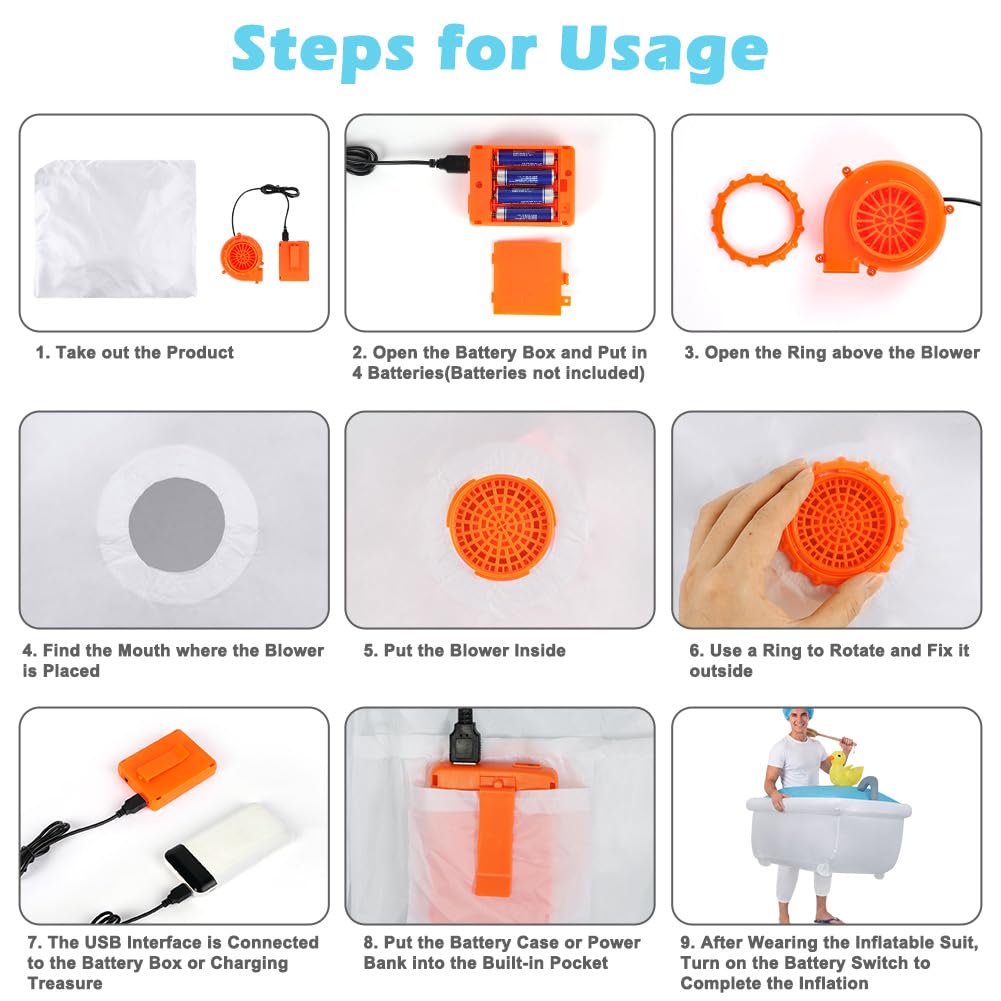 Steps for Usage

1. Take out the Product

2. Open the Battery Box and Put in 4 Batteries(Batteries not included)

3. Open the Ring above the Blower

4. Find the Mouth where the Blower is Placed

5. Put the Blower Inside

6. Use a Ring to Rotate and Fix it outside

7. The USB Interface is Connected to the Battery Box or Charging Treasure

8. Put the Battery Case or Power Bank into the Built-in Pocket

9. After Wearing the Inflatable Suit, Turn on the Battery Switch to Complete the Inflation