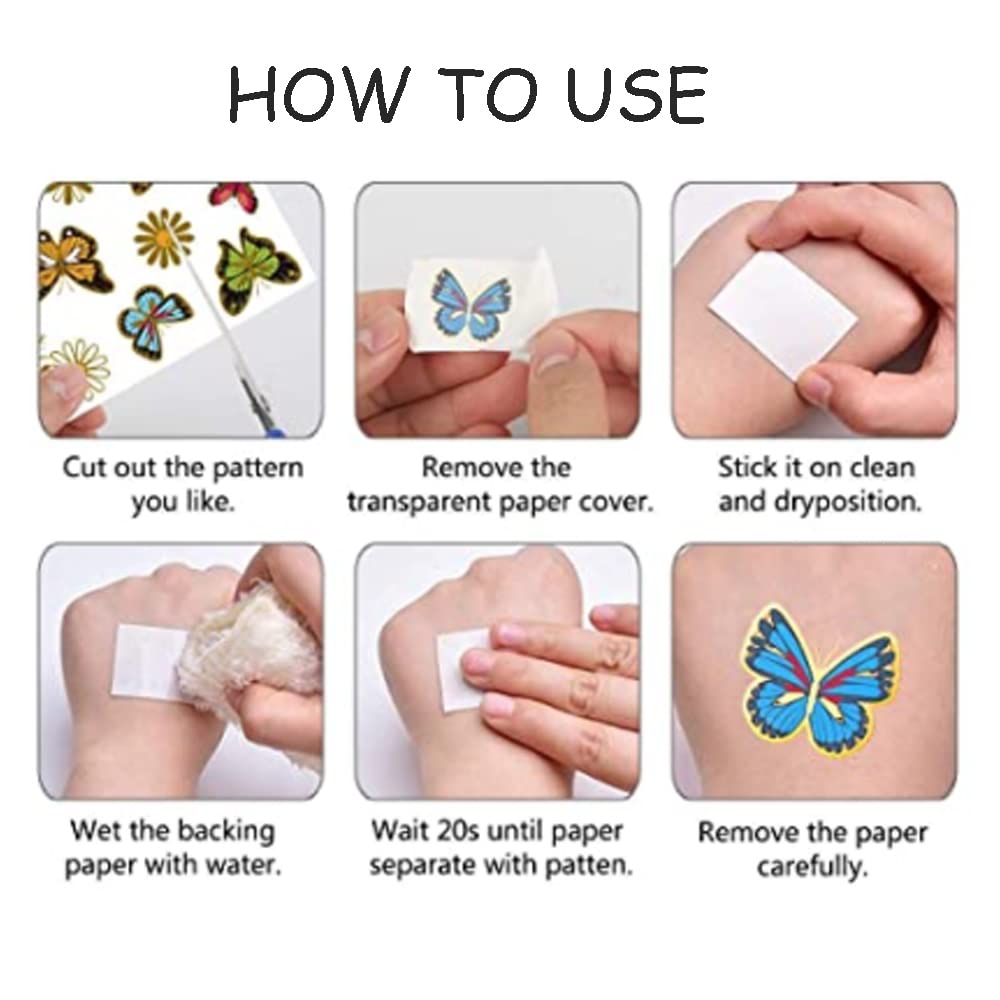 HOW TO USE

Cut out the pattern you like.

Remove the transparent paper cover.

Stick it on clean and dryposition.

Wet the backing paper with water.

Wait 20s until paper separate with patten.

Remove the paper carefully.