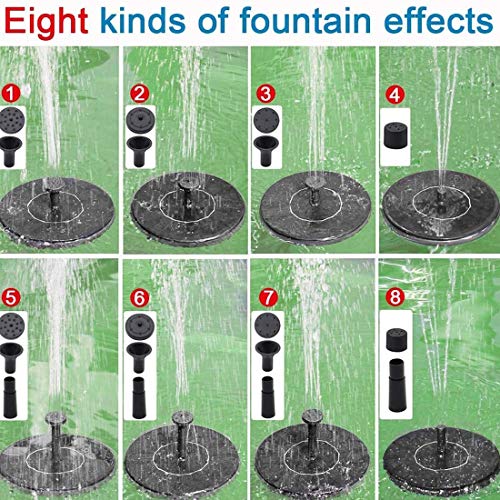 Eight kinds of fountain effects

1

2

3

4

5

6

7

8