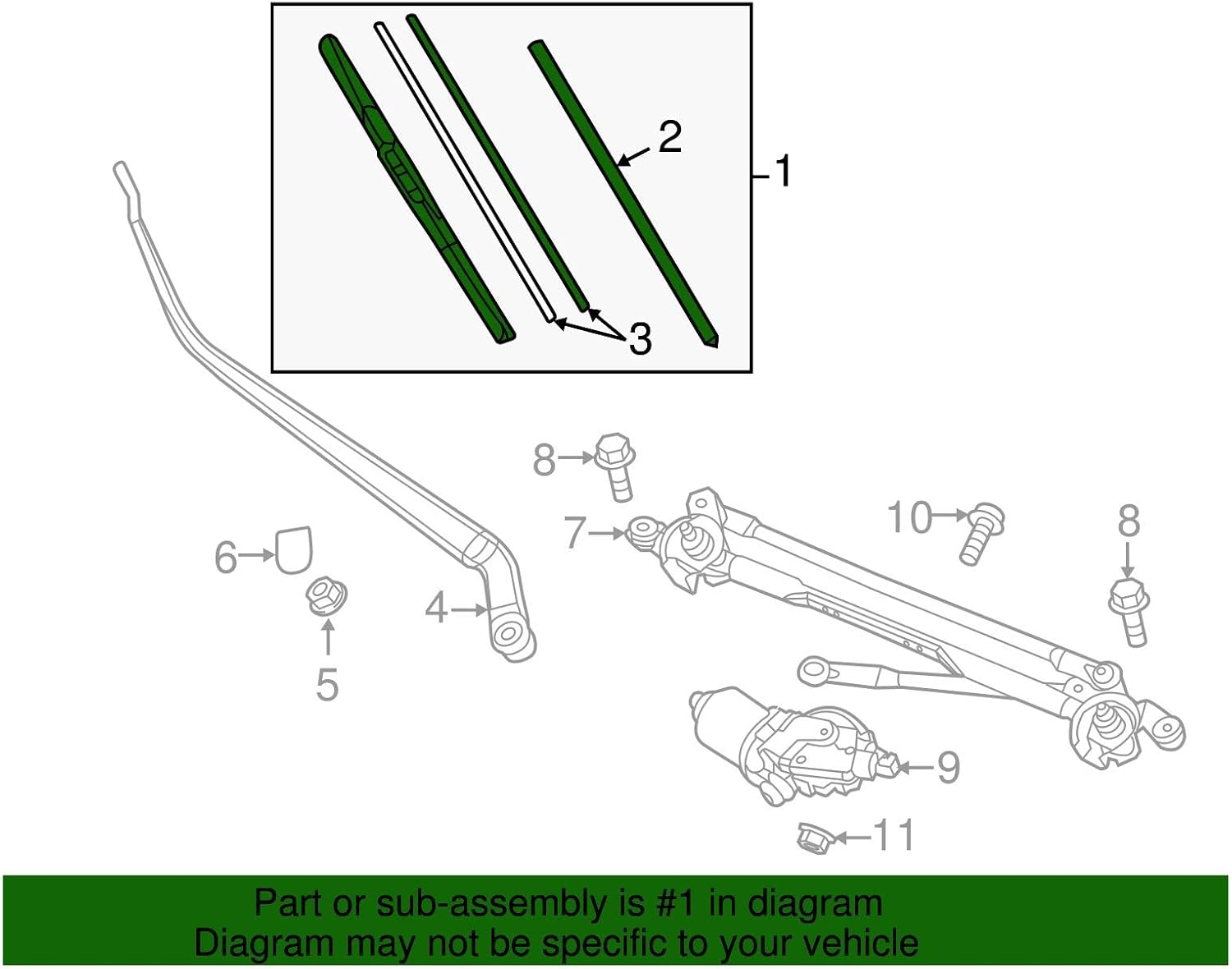 2
1
3
8
7
10
8
6
4
5
9
11

Part or sub-assembly is #1 in diagram
Diagram may not be specific to your vehicle