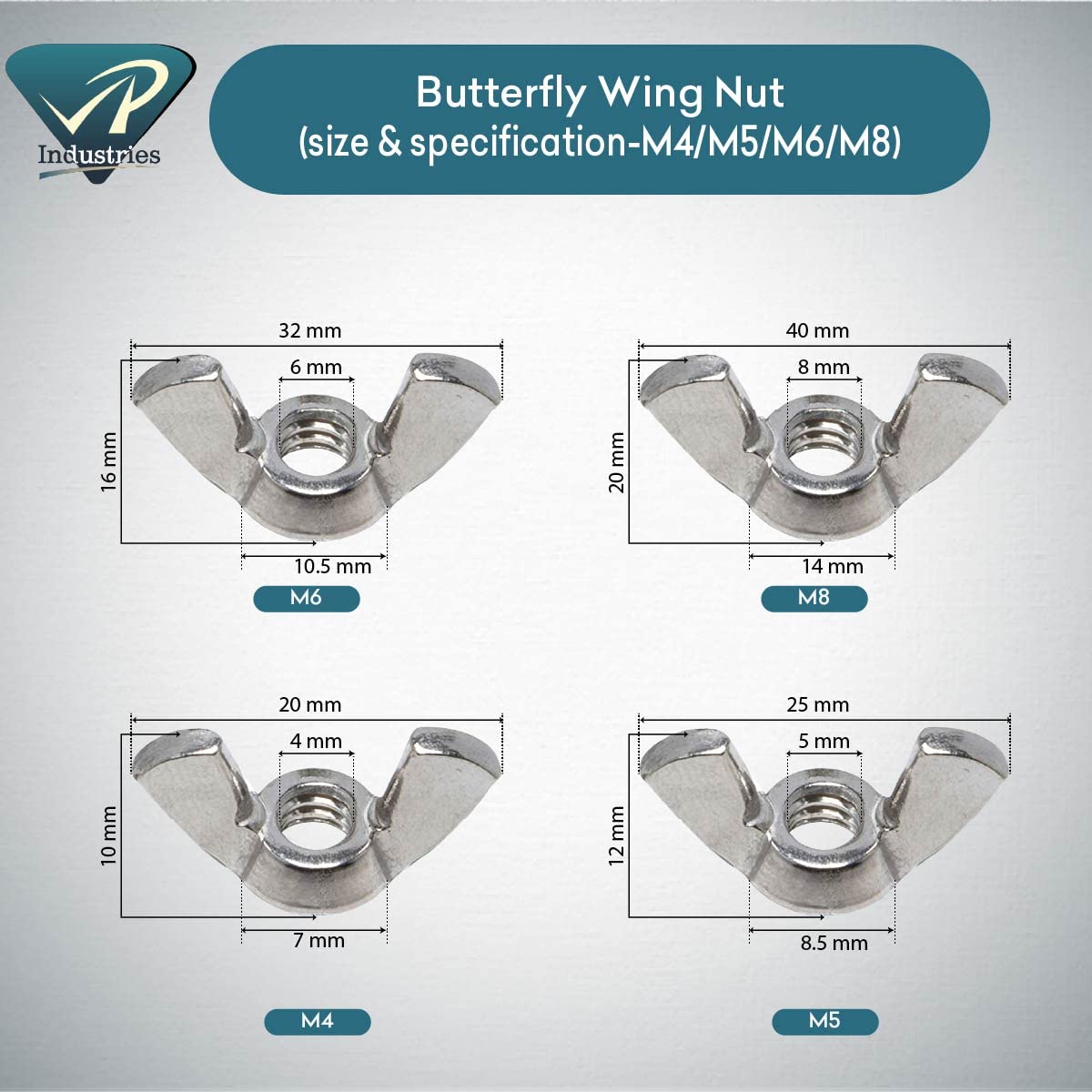 VP
Industries

Butterfly Wing Nut
(size & specification-M4/M5/M6/M8)

32 mm
6 mm
16 mm
10.5 mm
M6

40 mm
8 mm
20 mm
14 mm
M8

20 mm
4 mm
10 mm
7 mm
M4

25 mm
5 mm
12 mm
8.5 mm
M5