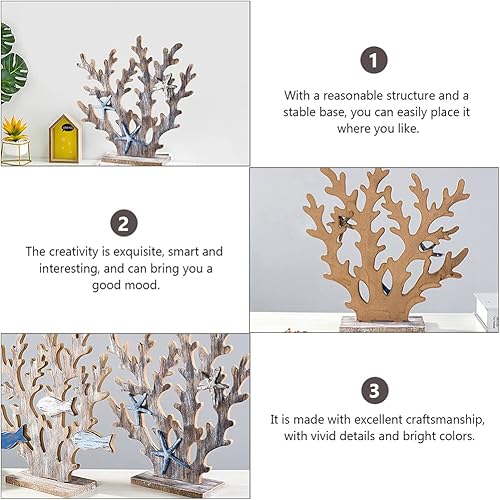 1

With a reasonable structure and a stable base, you can easily place it where you like.

2

The creativity is exquisite, smart and interesting, and can bring you a good mood.

3

It is made with excellent craftsmanship, with vivid details and bright colors.