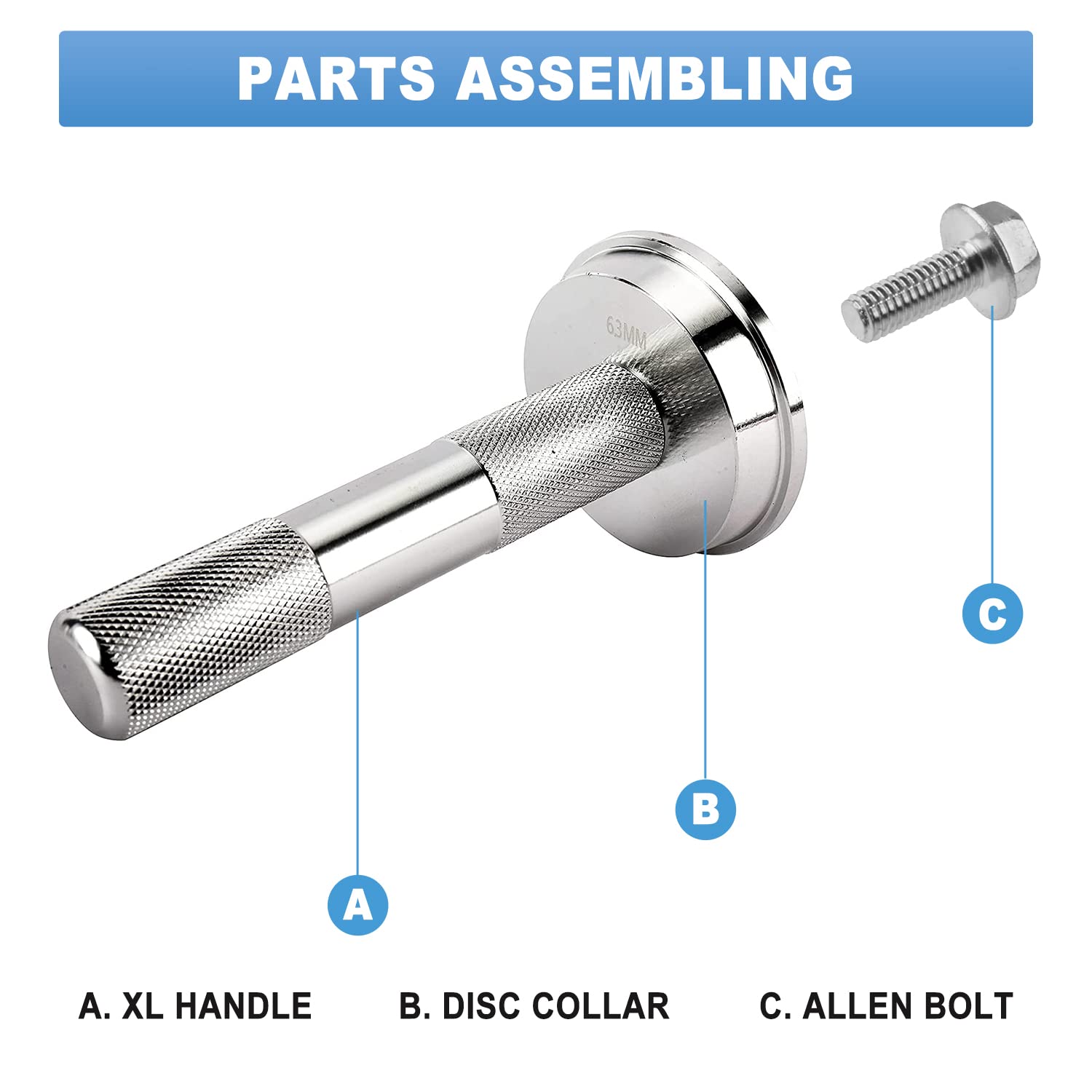 PARTS ASSEMBLING

63MM

C

B

A

A. XL HANDLE

B. DISC COLLAR

C. ALLEN BOLT