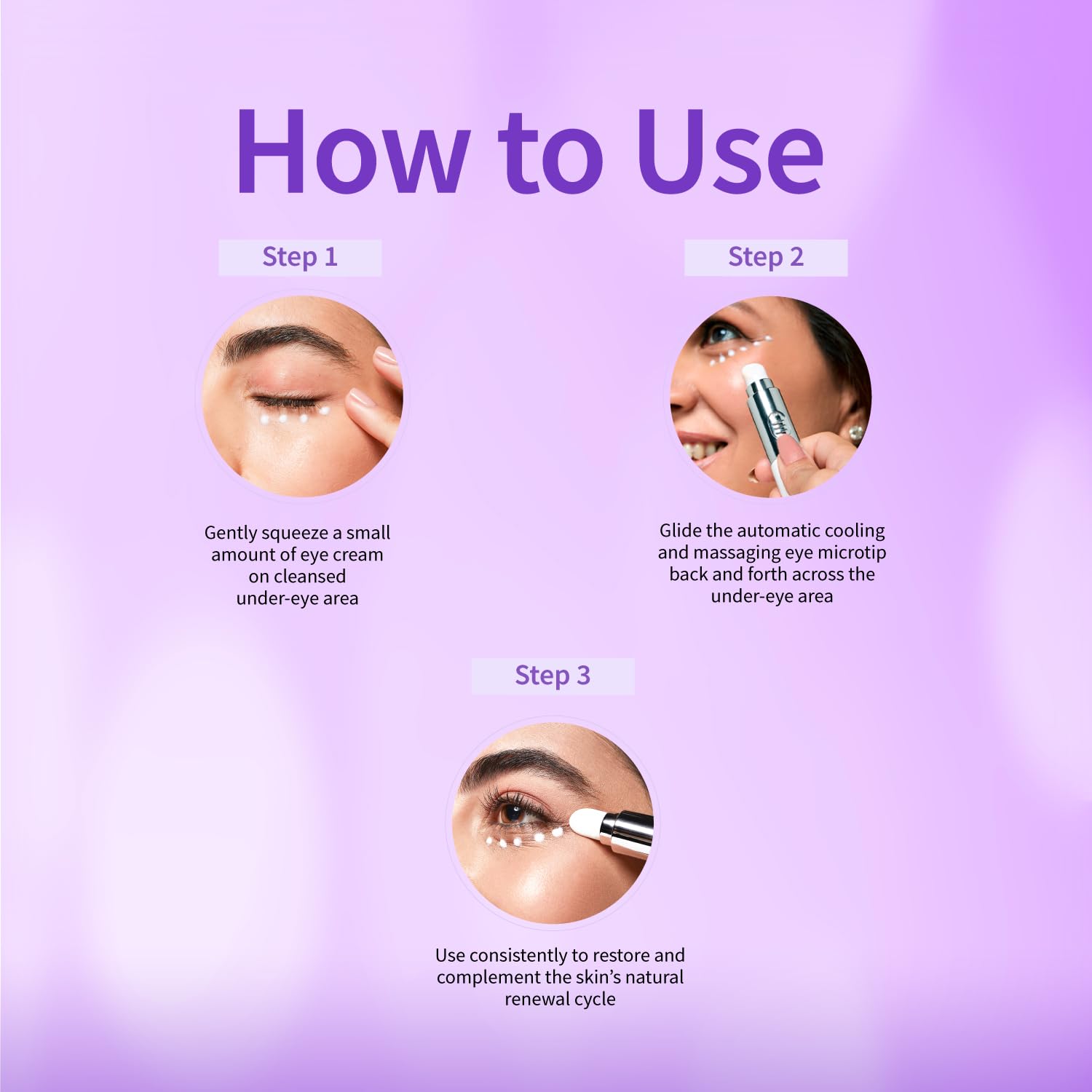 How to Use

Step 1

Gently squeeze a small amount of eye cream on cleansed under-eye area

Step 2

Glide the automatic cooling and massaging eye microtip back and forth across the under-eye area

Step 3

Use consistently to restore and complement the skin's natural renewal cycle