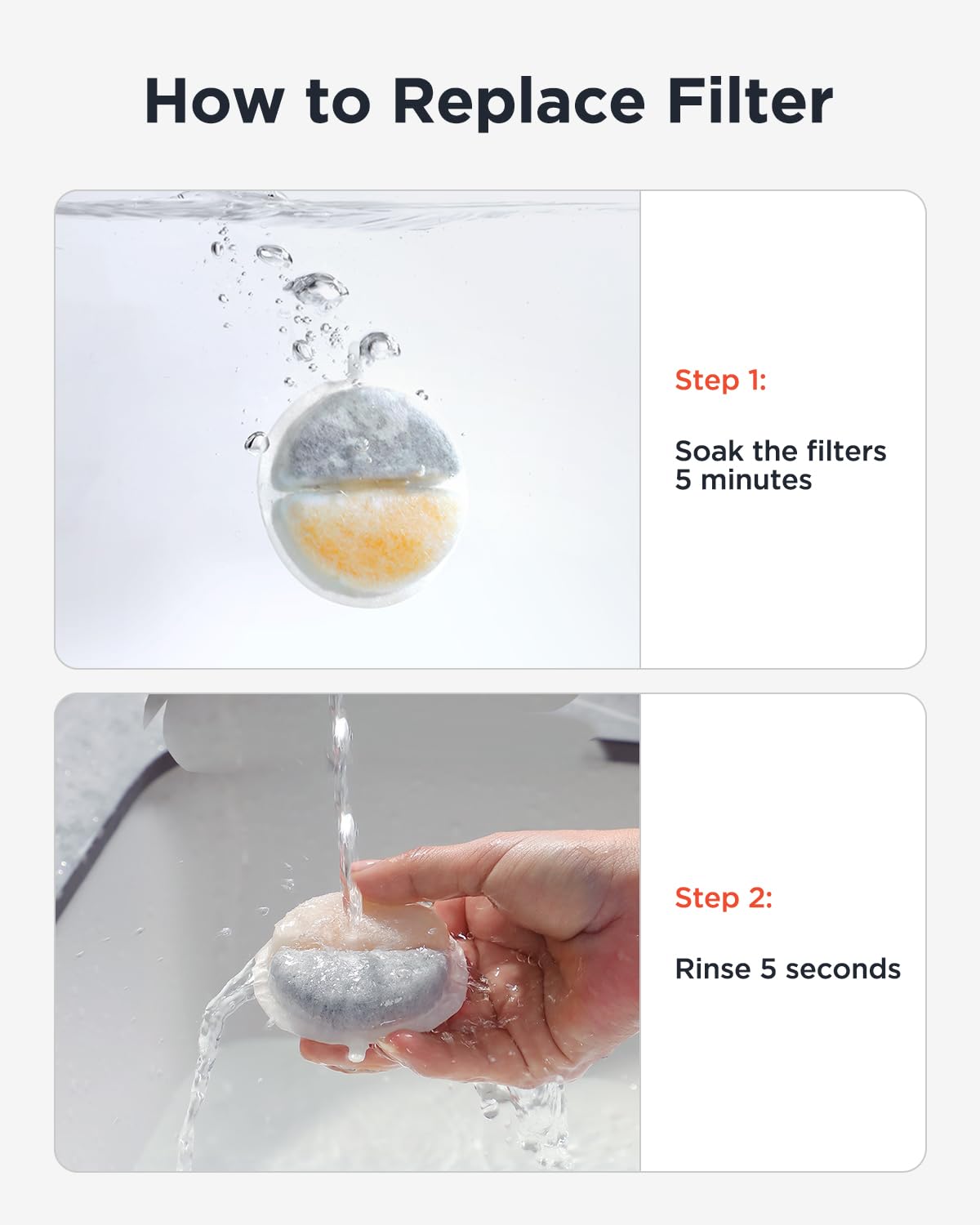 How to Replace Filter

Step 1:

Soak the filters 5 minutes

Step 2:

Rinse 5 seconds