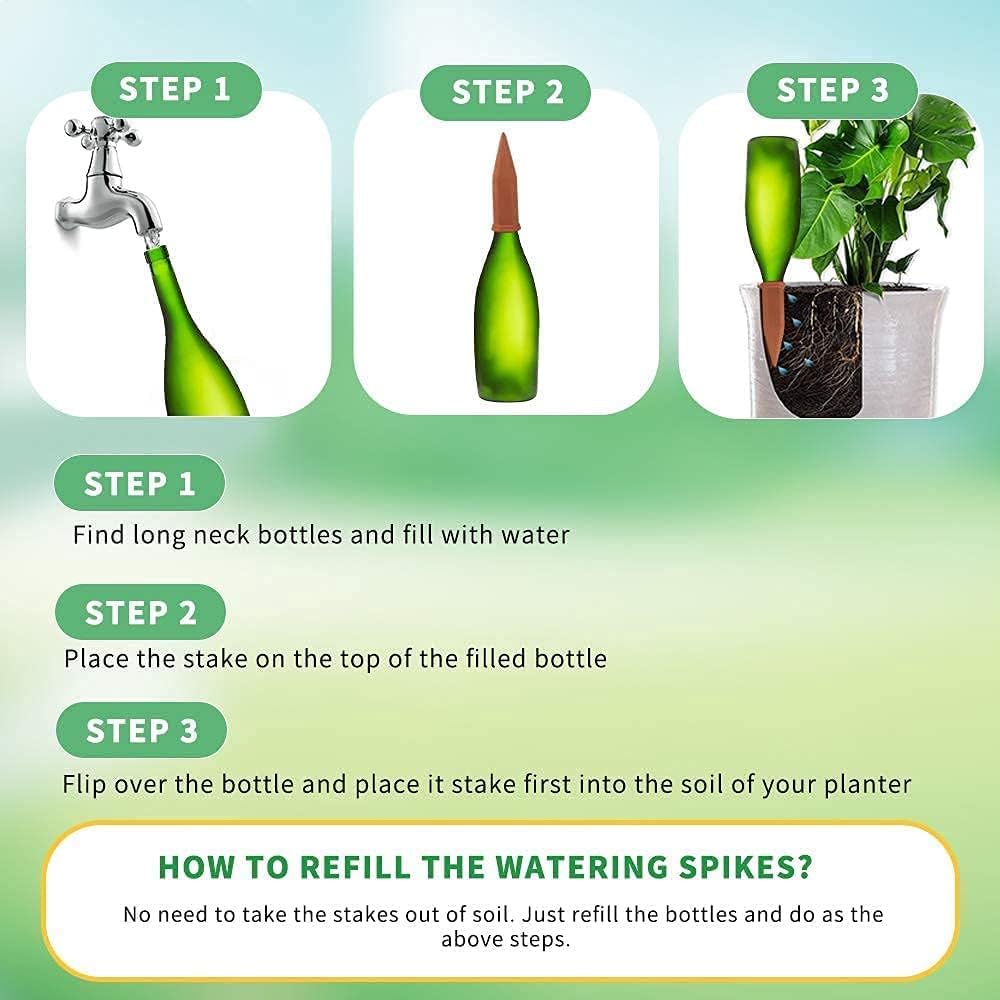 STEP 1

STEP 2

STEP 3

STEP 1
Find long neck bottles and fill with water

STEP 2
Place the stake on the top of the filled bottle

STEP 3
Flip over the bottle and place it stake first into the soil of your planter

HOW TO REFILL THE WATERING SPIKES?
No need to take the stakes out of soil. Just refill the bottles and do as the above steps.