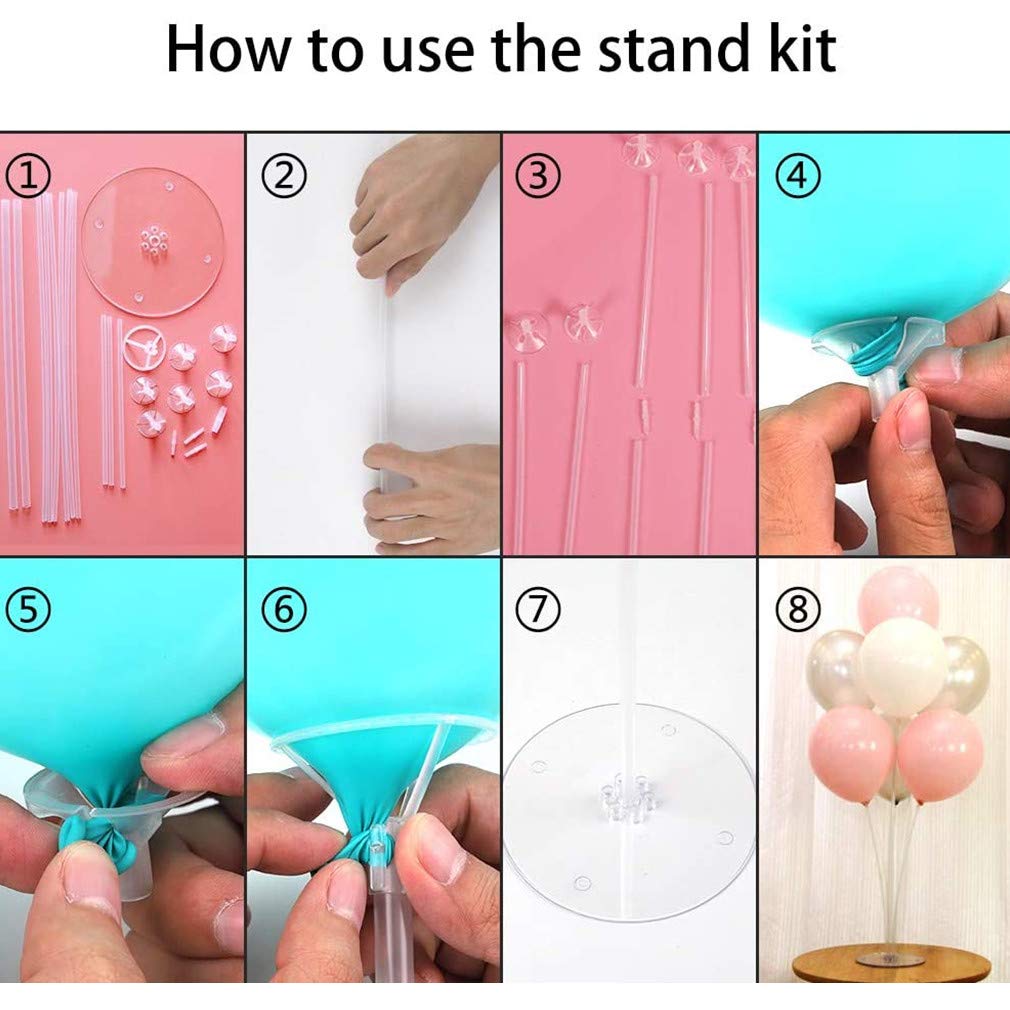 How to use the stand kit

①

②

③

④

⑤

⑥

⑦

⑧