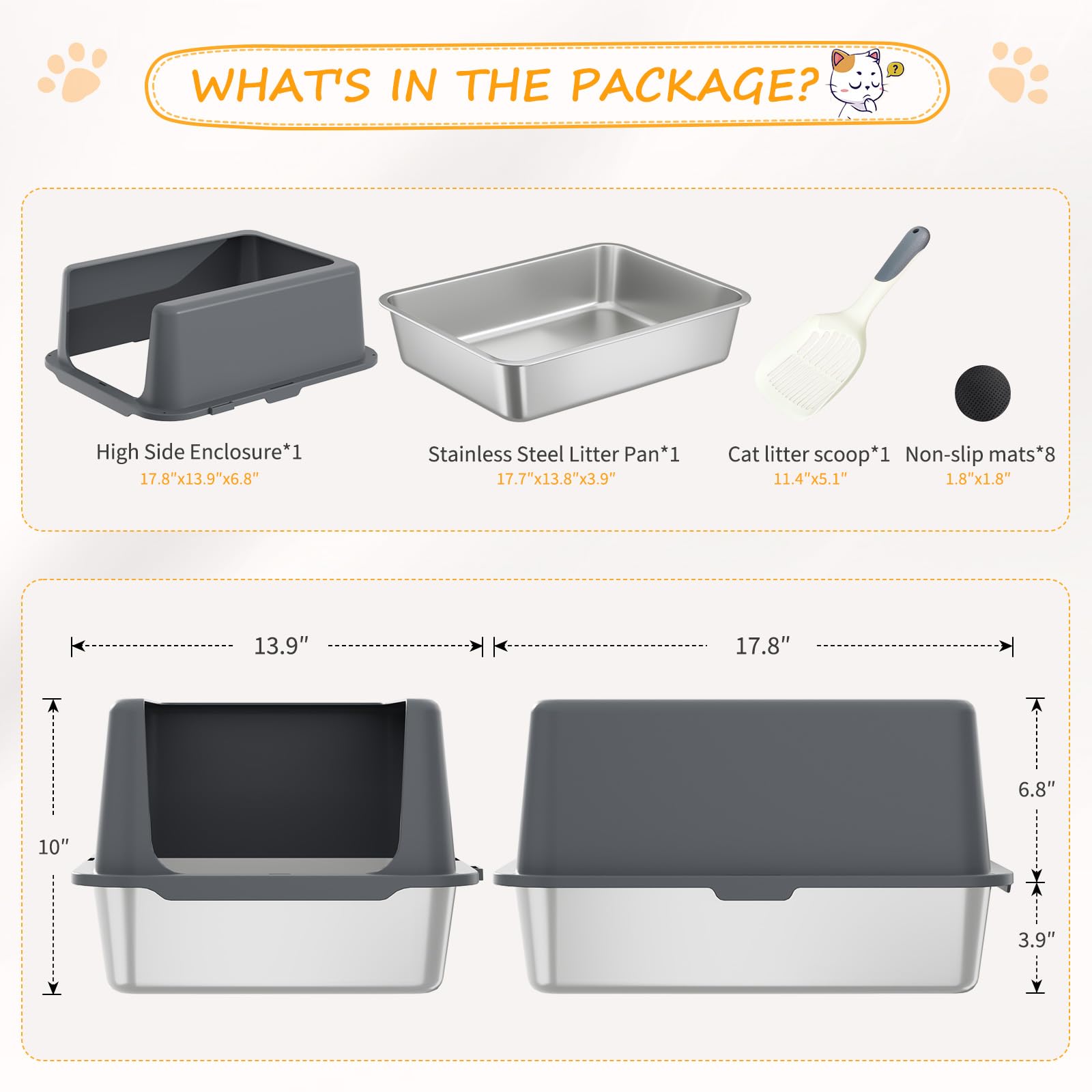 WHAT'S IN THE PACKAGE?

?

High Side Enclosure*1
17.8"x13.9"x6.8"

Stainless Steel Litter Pan*1
17.7"x13.8"x3.9"

Cat litter scoop*1
11.4"x5.1"

Non-slip mats*8
1.8"x1.8"

13.9"

17.8"

10"

6.8"

3.9"