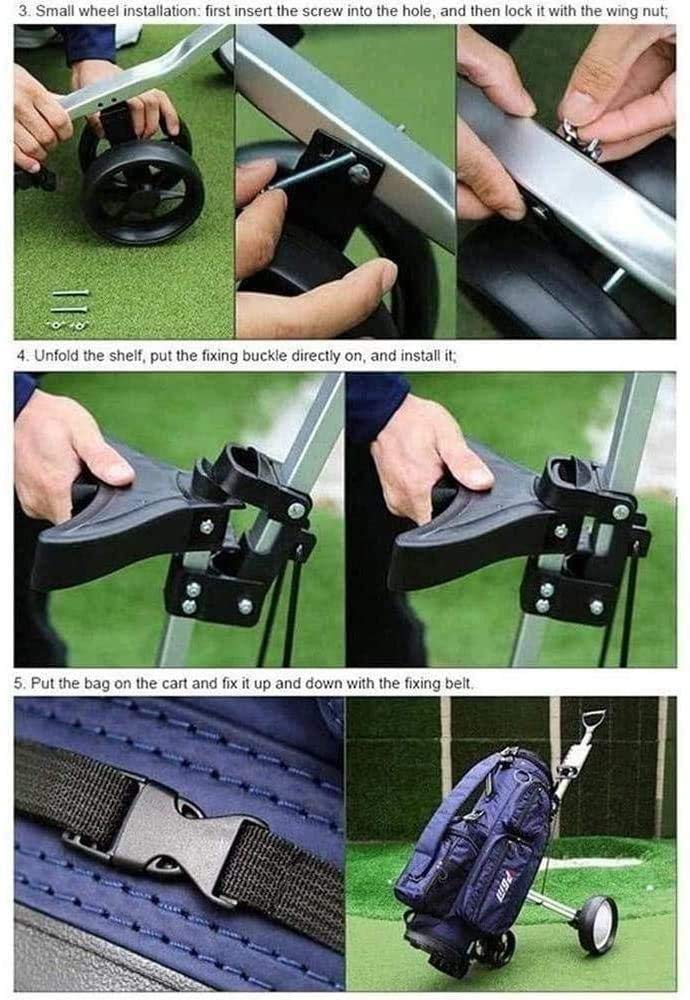 3. Small wheel installation: first insert the screw into the hole, and then lock it with the wing nut;

4. Unfold the shelf, put the fixing buckle directly on, and install it;

5. Put the bag on the cart and fix it up and down with the fixing belt.

PGM