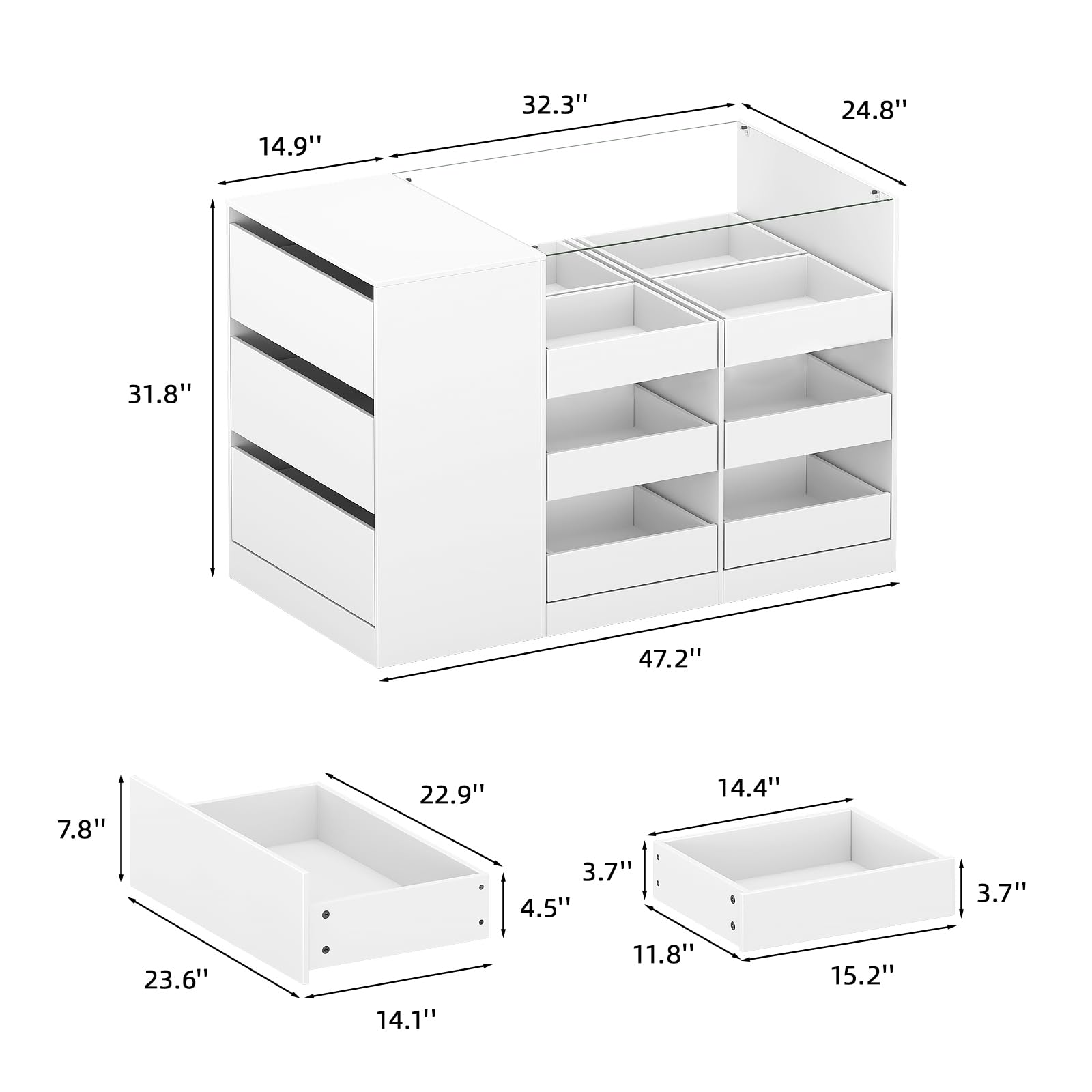 32.3''
24.8''
14.9''
31.8''
47.2''

22.9''
7.8''
4.5''
23.6''
14.1''

14.4''
3.7''
3.7''
11.8''
15.2''