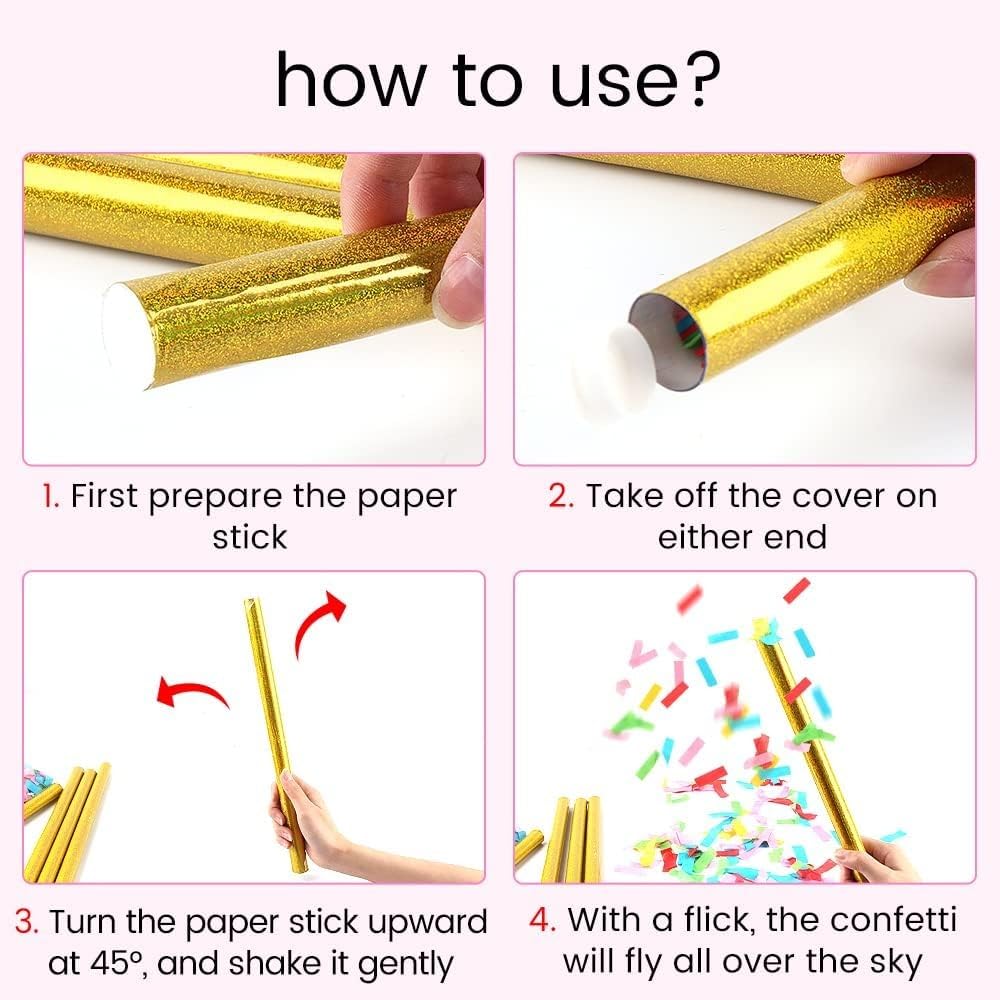 how to use?

1. First prepare the paper stick

2. Take off the cover on either end

3. Turn the paper stick upward at 45º, and shake it gently

4. With a flick, the confetti will fly all over the sky