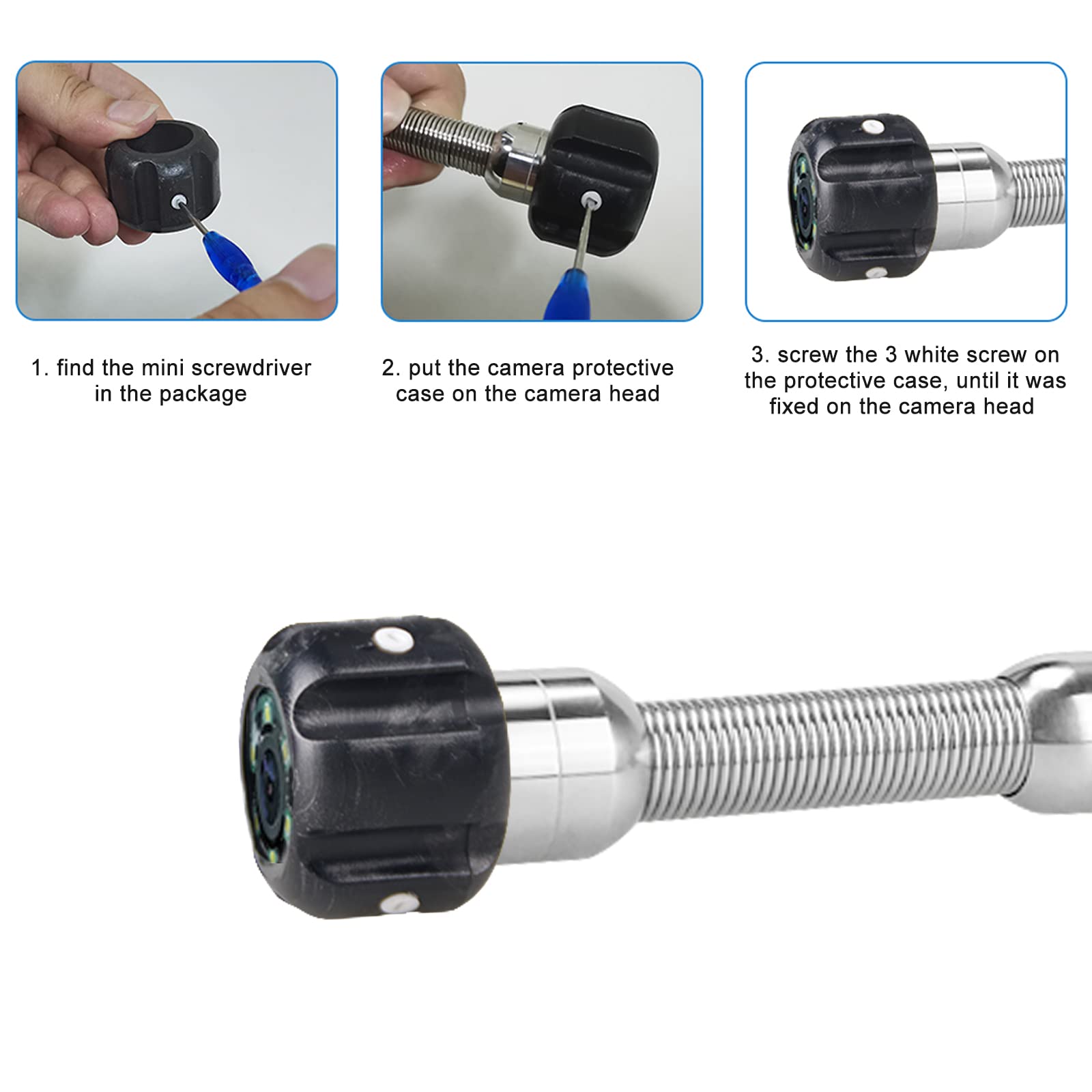 1. find the mini screwdriver in the package

2. put the camera protective case on the camera head

3. screw the 3 white screw on the protective case, until it was fixed on the camera head