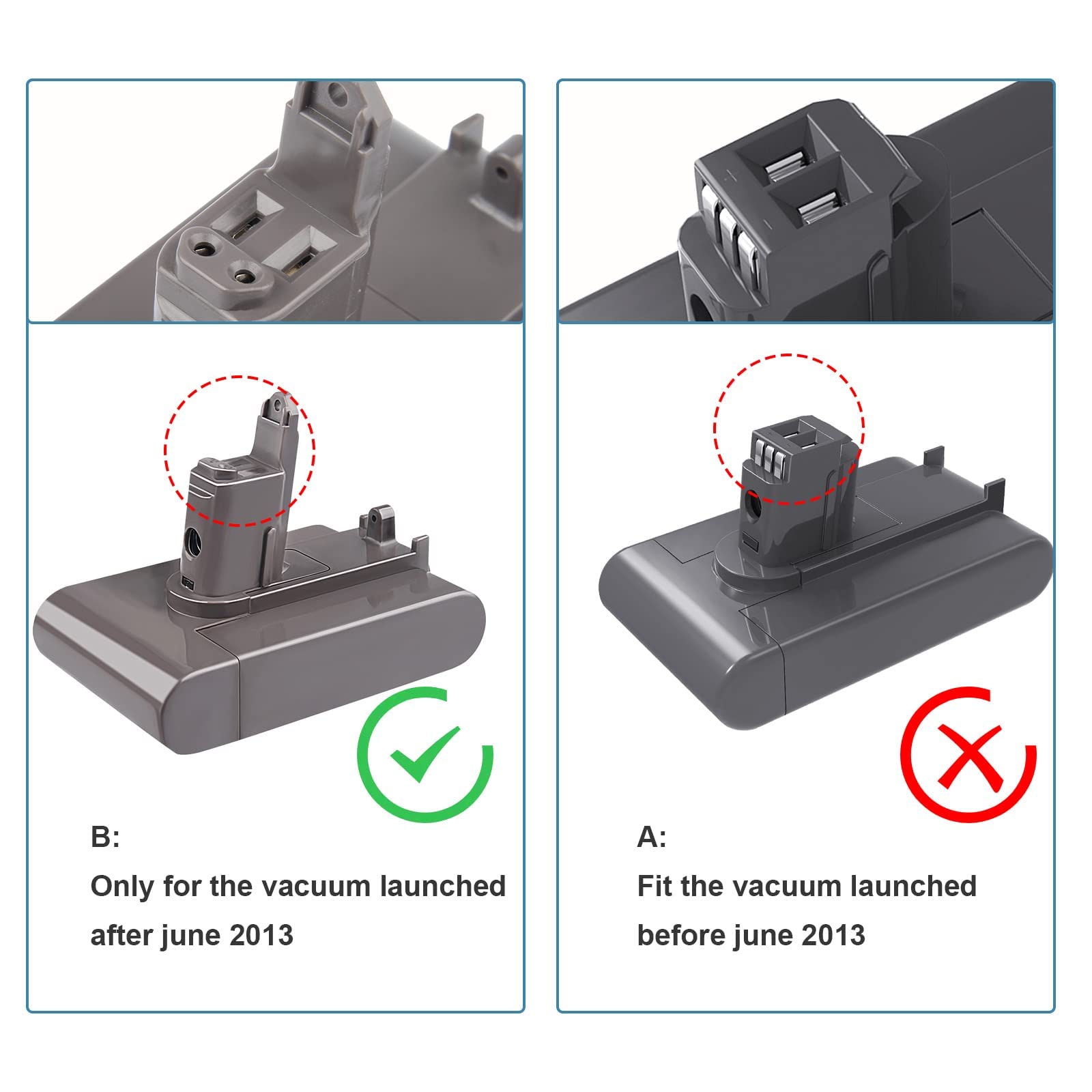 B:
Only for the vacuum launched after june 2013

A:
Fit the vacuum launched before june 2013