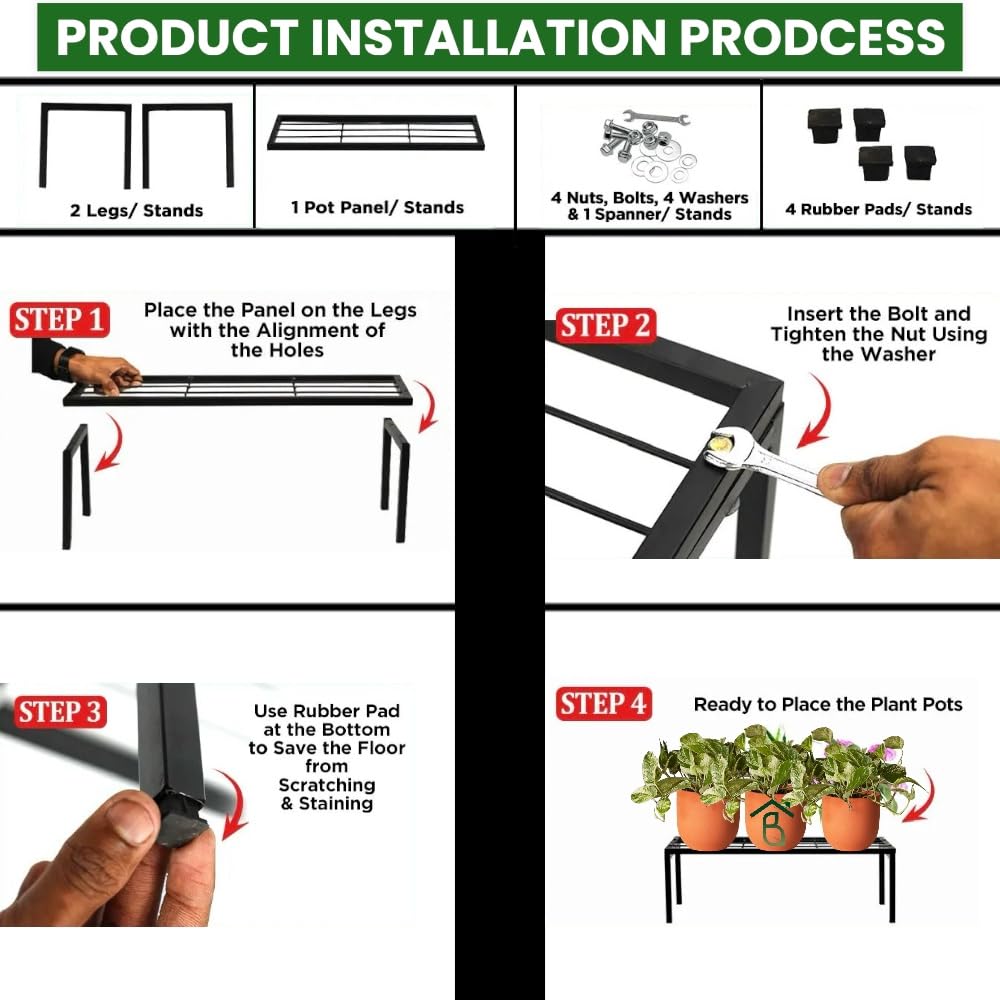 PRODUCT INSTALLATION PRODCESS

2 Legs/ Stands

1 Pot Panel/ Stands

4 Nuts, Bolts, 4 Washers & 1 Spanner/ Stands

4 Rubber Pads/ Stands

STEP 1

Place the Panel on the Legs with the Alignment of the Holes

STEP 2

Insert the Bolt and Tighten the Nut Using the Washer

STEP 3

Use Rubber Pad at the Bottom to Save the Floor from Scratching & Staining

STEP 4

Ready to Place the Plant Pots