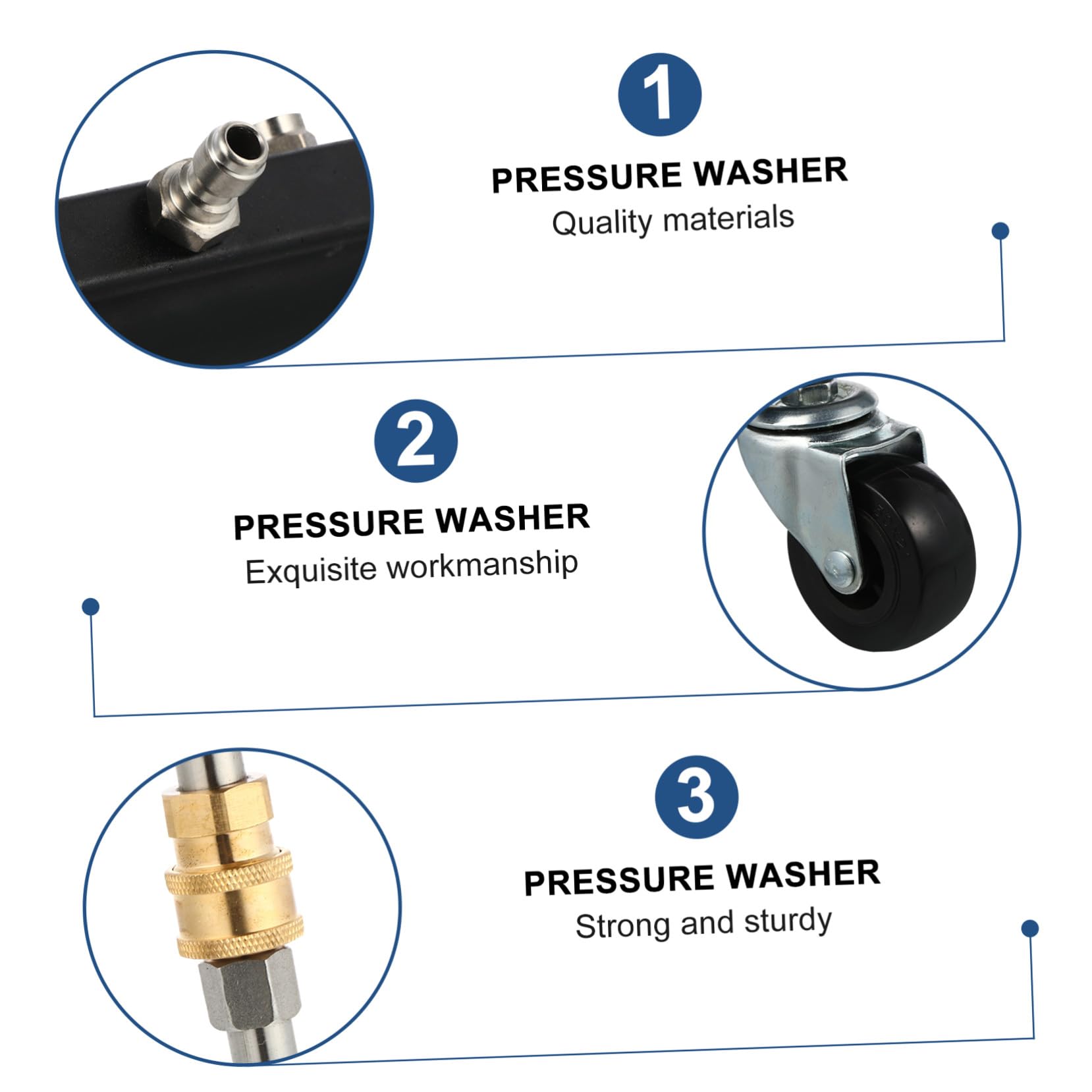 1

PRESSURE WASHER
Quality materials

2

PRESSURE WASHER
Exquisite workmanship

3

PRESSURE WASHER
Strong and sturdy