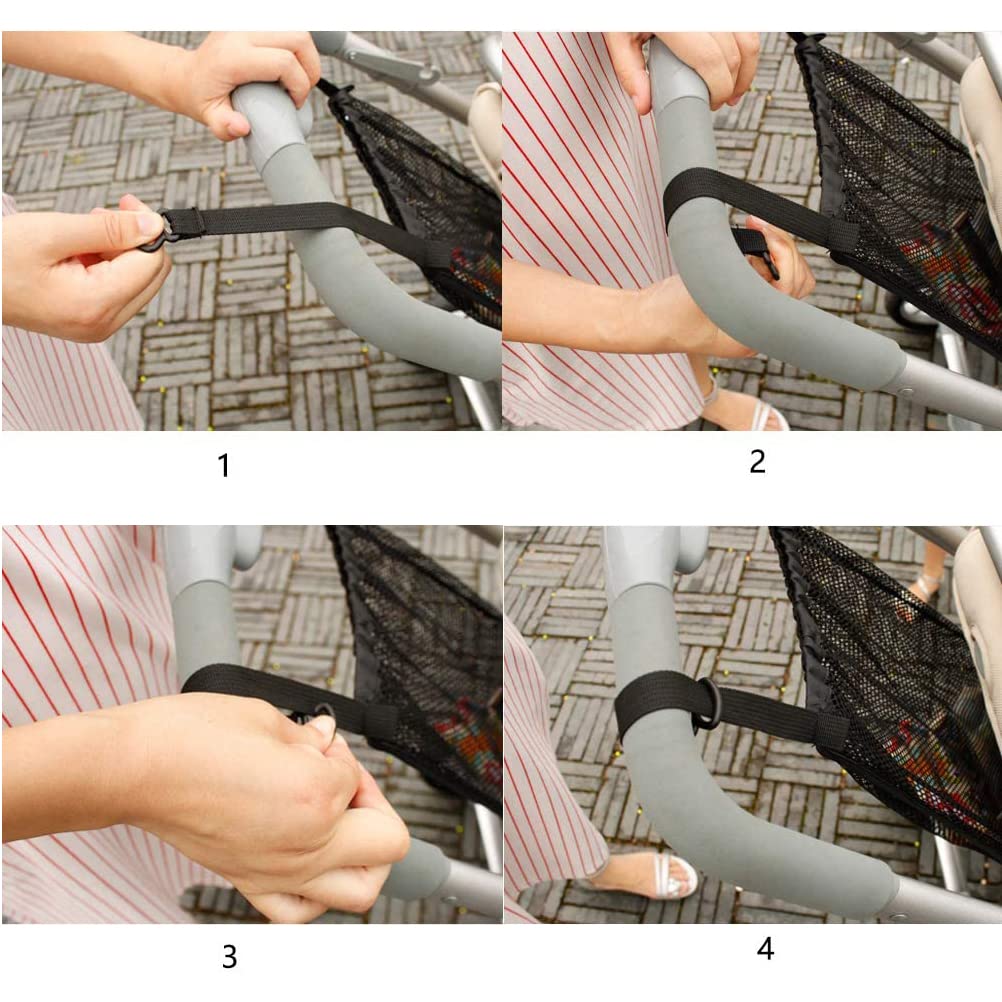 1

2

3

4