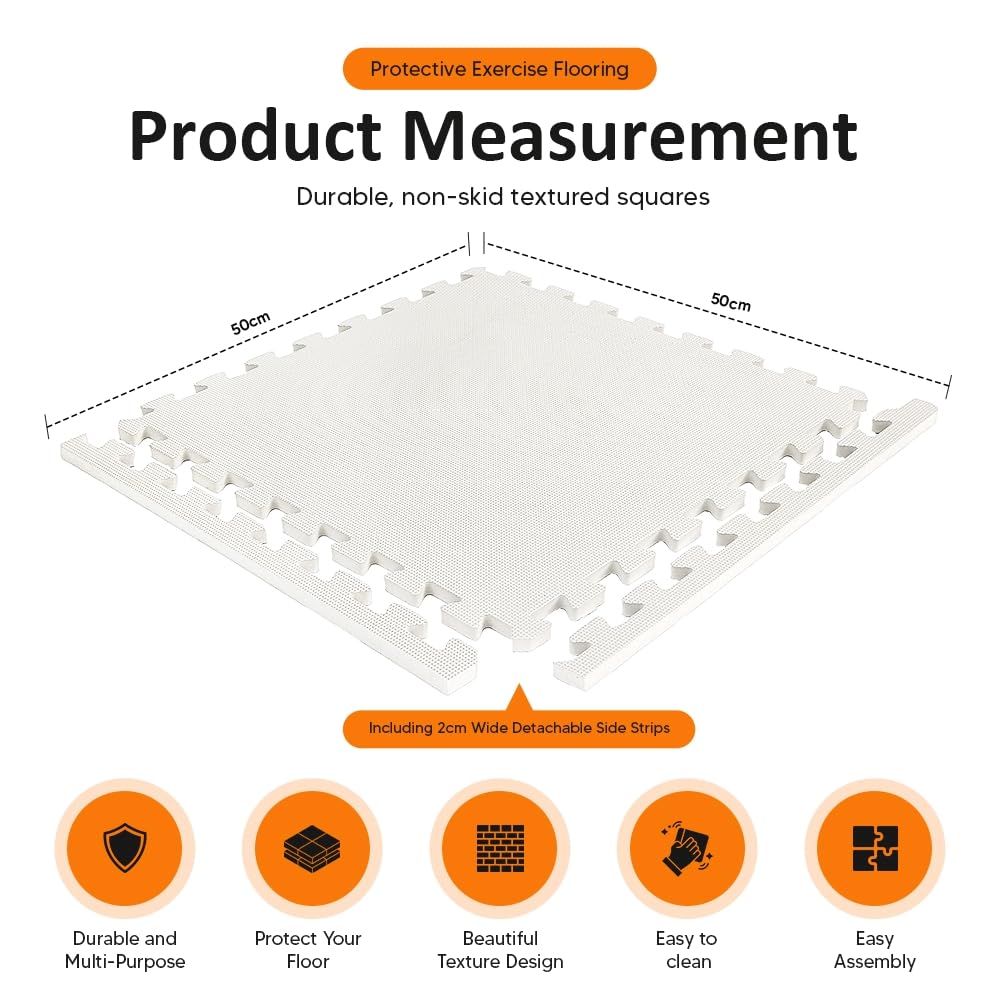 Protective Exercise Flooring

Product Measurement

Durable, non-skid textured squares

50cm

50cm

Including 2cm Wide Detachable Side Strips

Durable and Multi-Purpose

Protect Your Floor

Beautiful Texture Design

Easy to clean

Easy Assembly