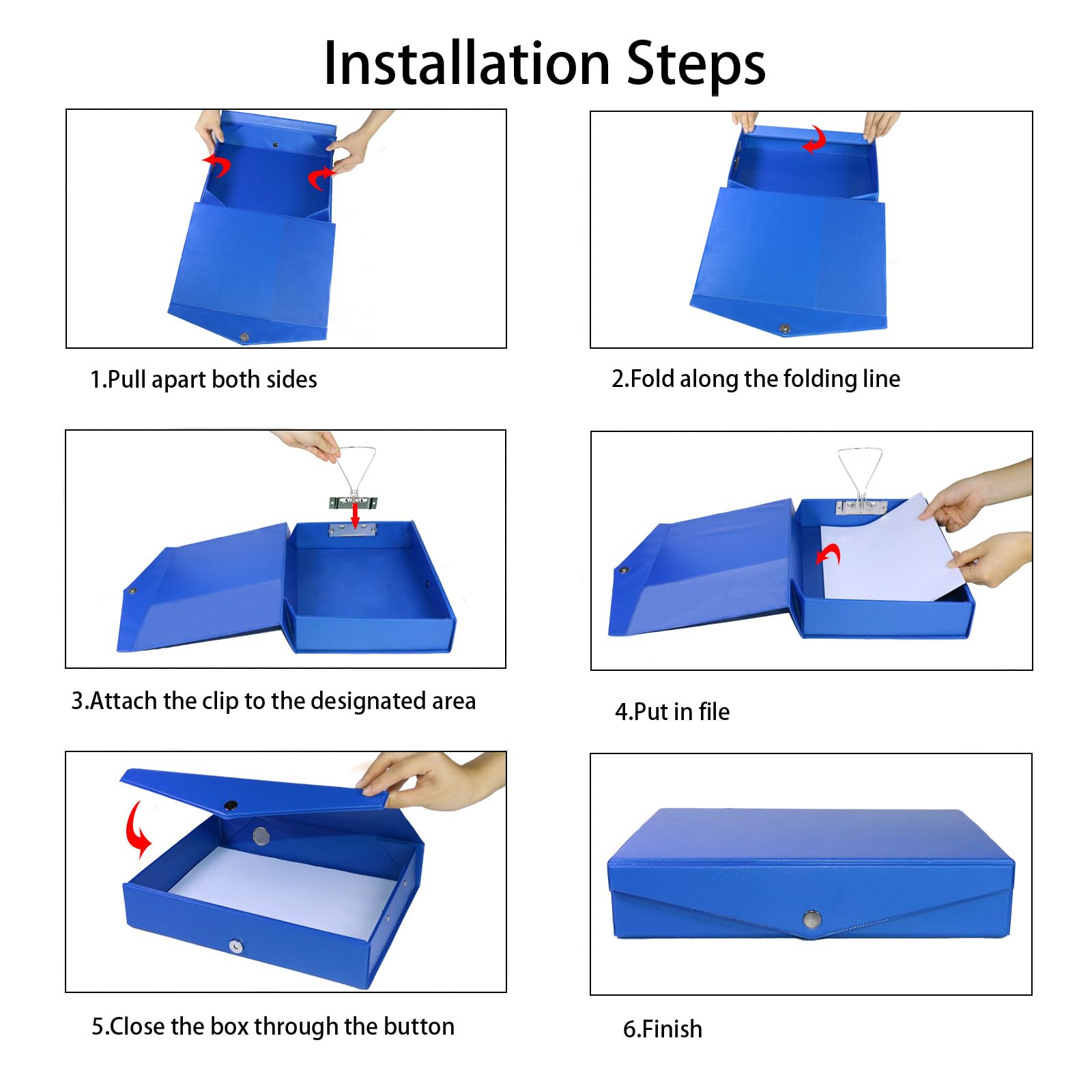 Installation Steps

1.Pull apart both sides

2.Fold along the folding line

3.Attach the clip to the designated area

4.Put in file

5.Close the box through the button

6.Finish