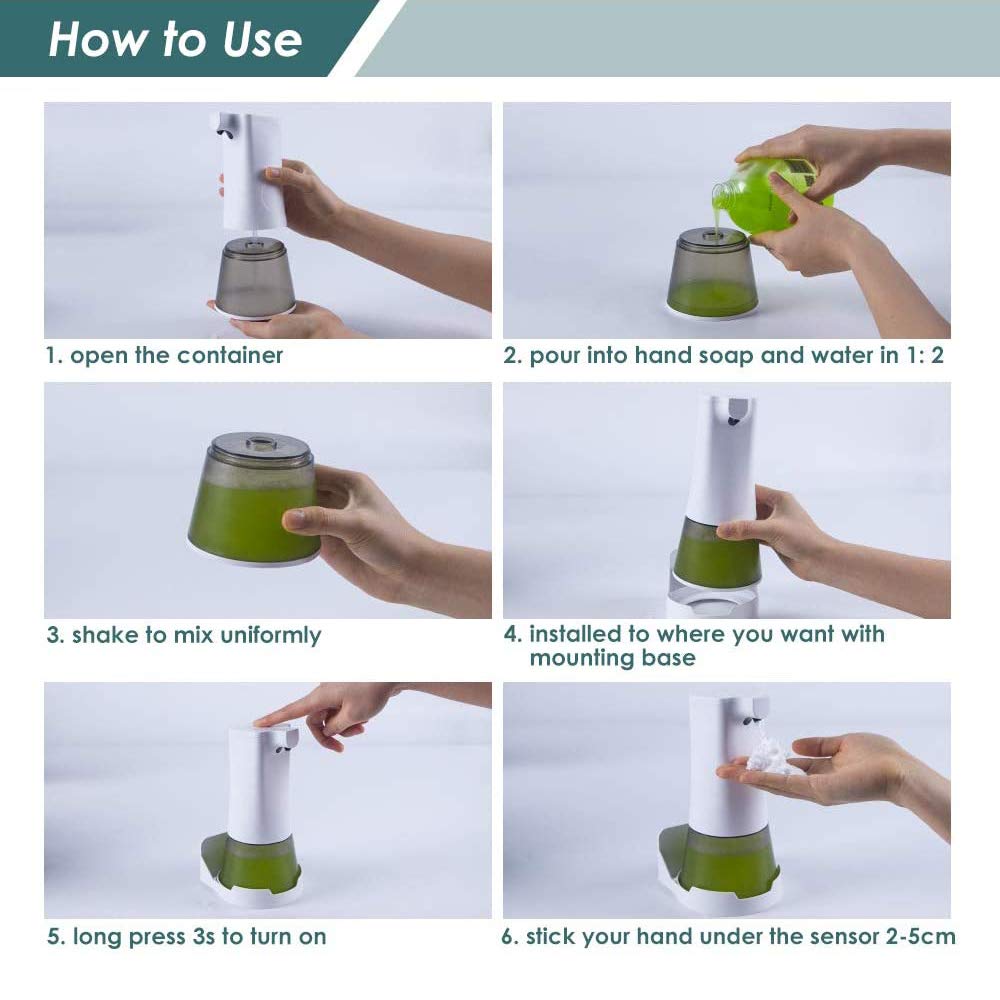 How to Use

1. open the container

2. pour into hand soap and water in 1: 2

3. shake to mix uniformly

4. installed to where you want with mounting base

5. long press 3s to turn on

6. stick your hand under the sensor 2-5cm