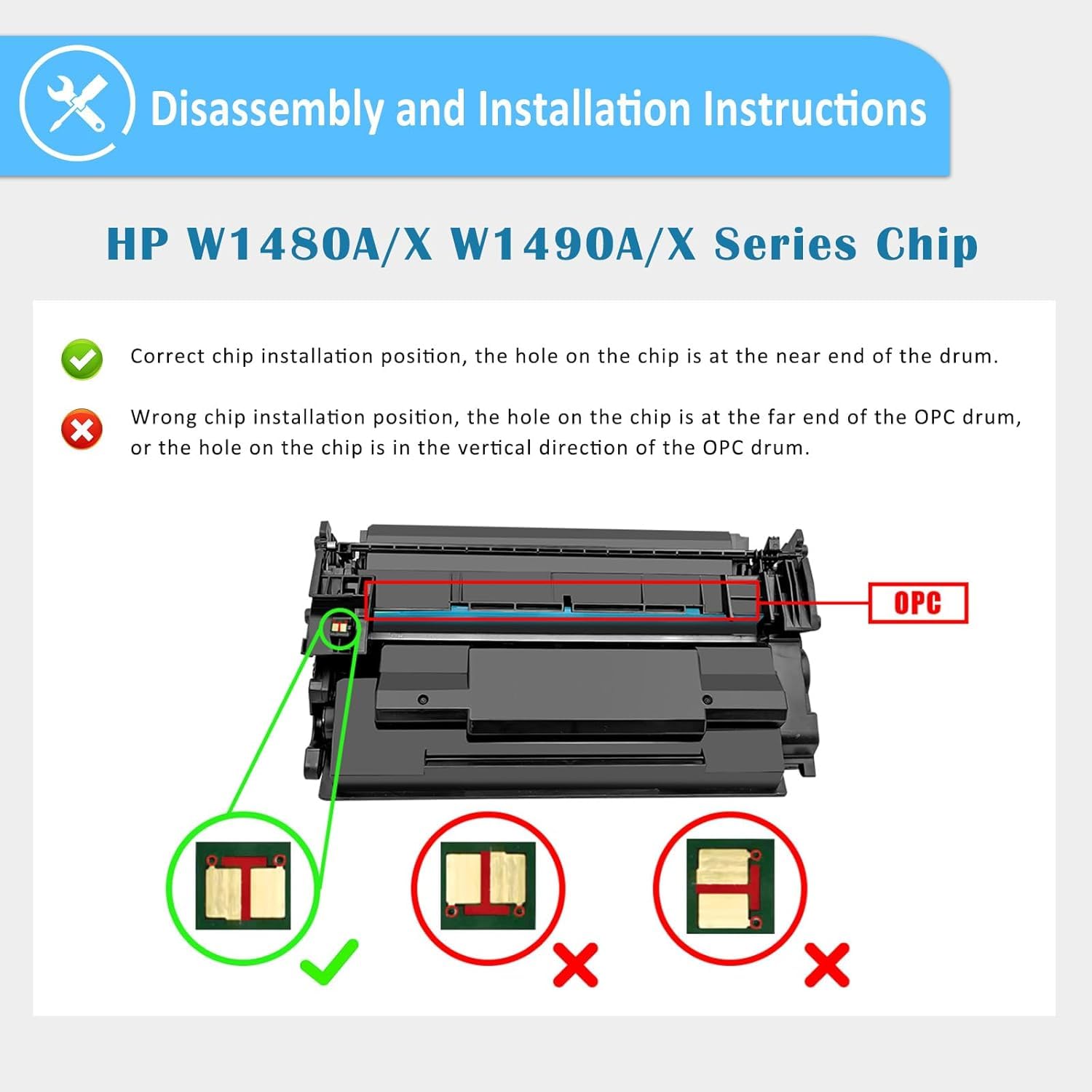 Disassembly and Installation Instructions

HP W1480A/X W1490A/X Series Chip

Correct chip installation position, the hole on the chip is at the near end of the drum.

Wrong chip installation position, the hole on the chip is at the far end of the OPC drum, or the hole on the chip is in the vertical direction of the OPC drum.

OPC