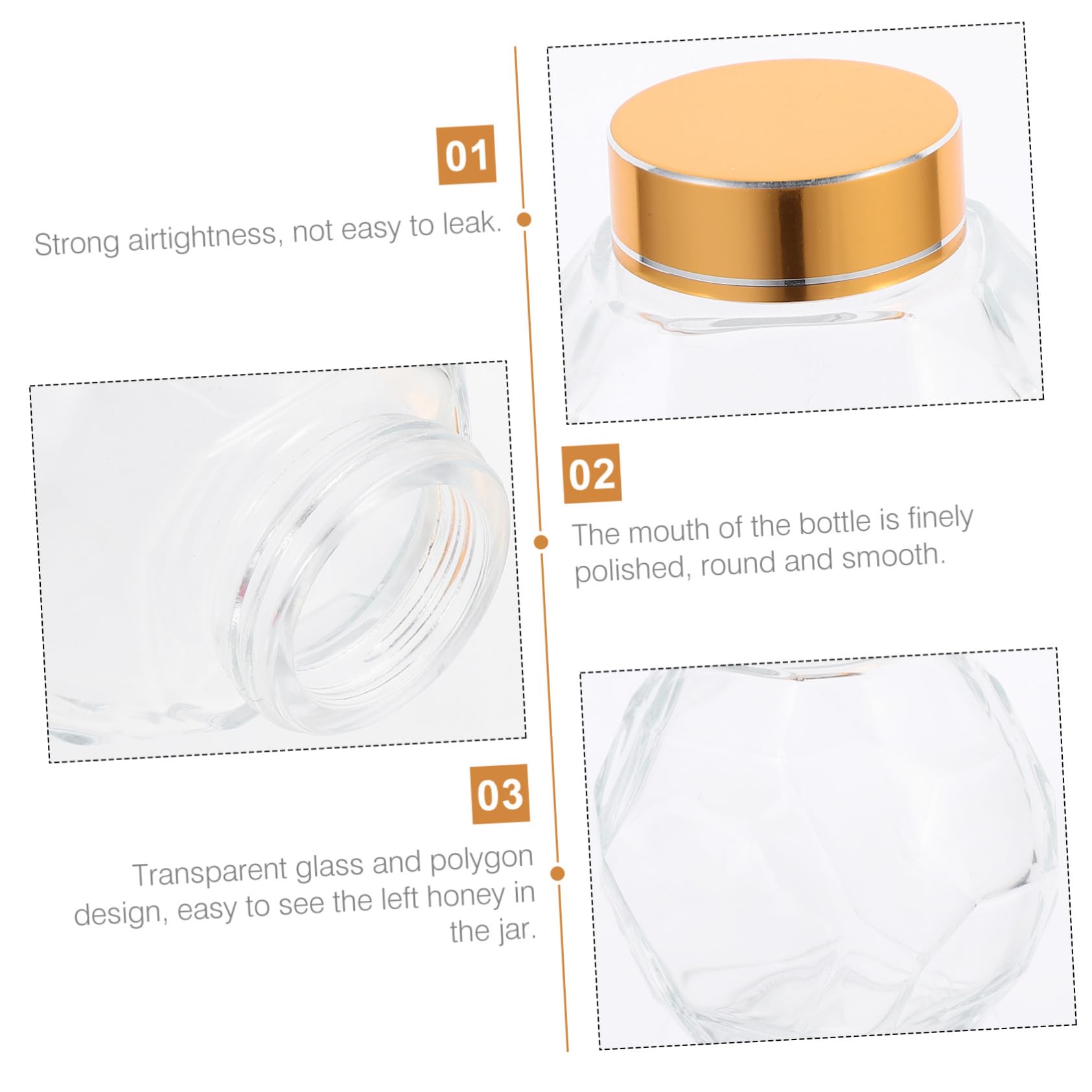 01

Strong airtightness, not easy to leak.

02

The mouth of the bottle is finely polished, round and smooth.

03

Transparent glass and polygon design, easy to see the left honey in the jar.