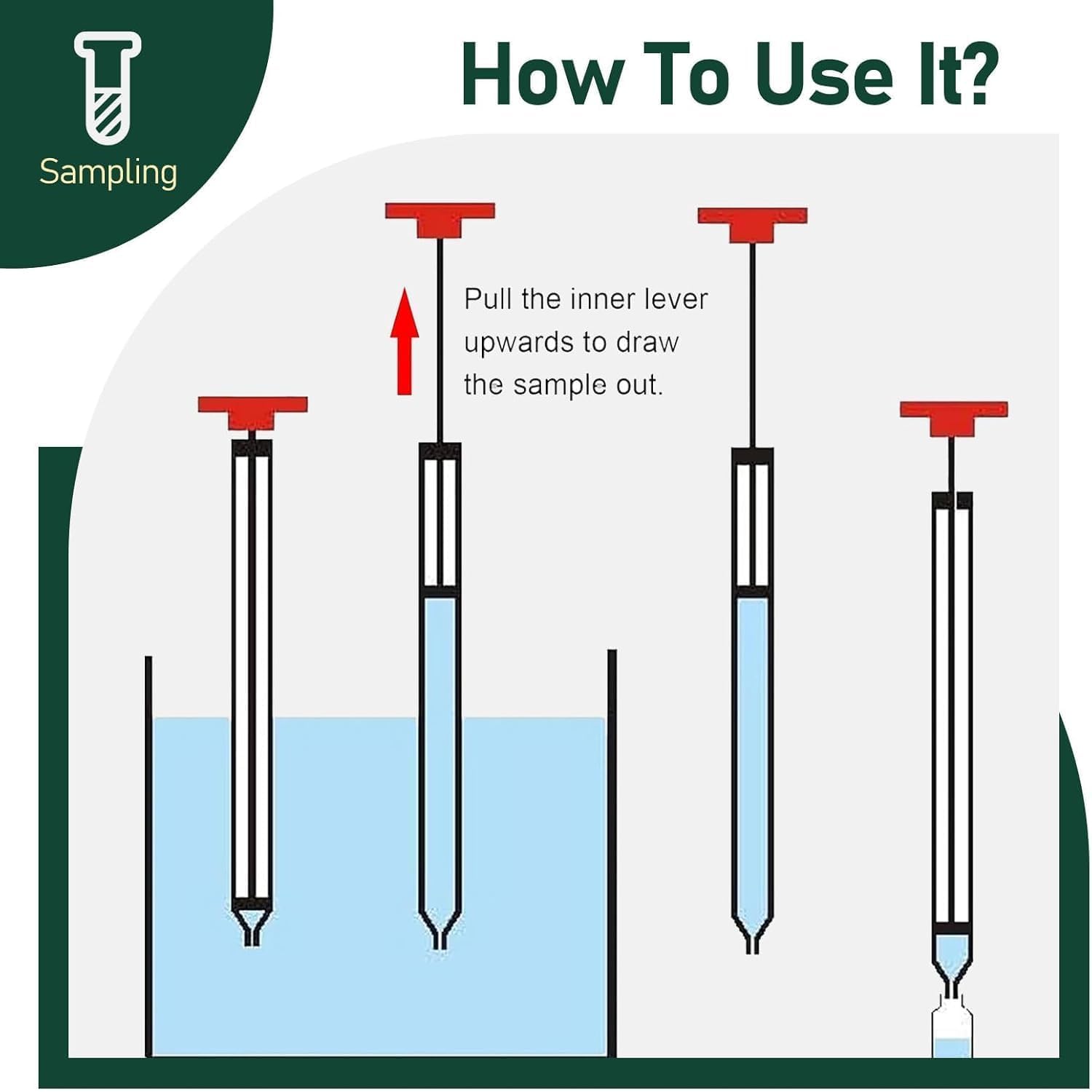 Sampling

How To Use It?

Pull the inner lever upwards to draw the sample out.