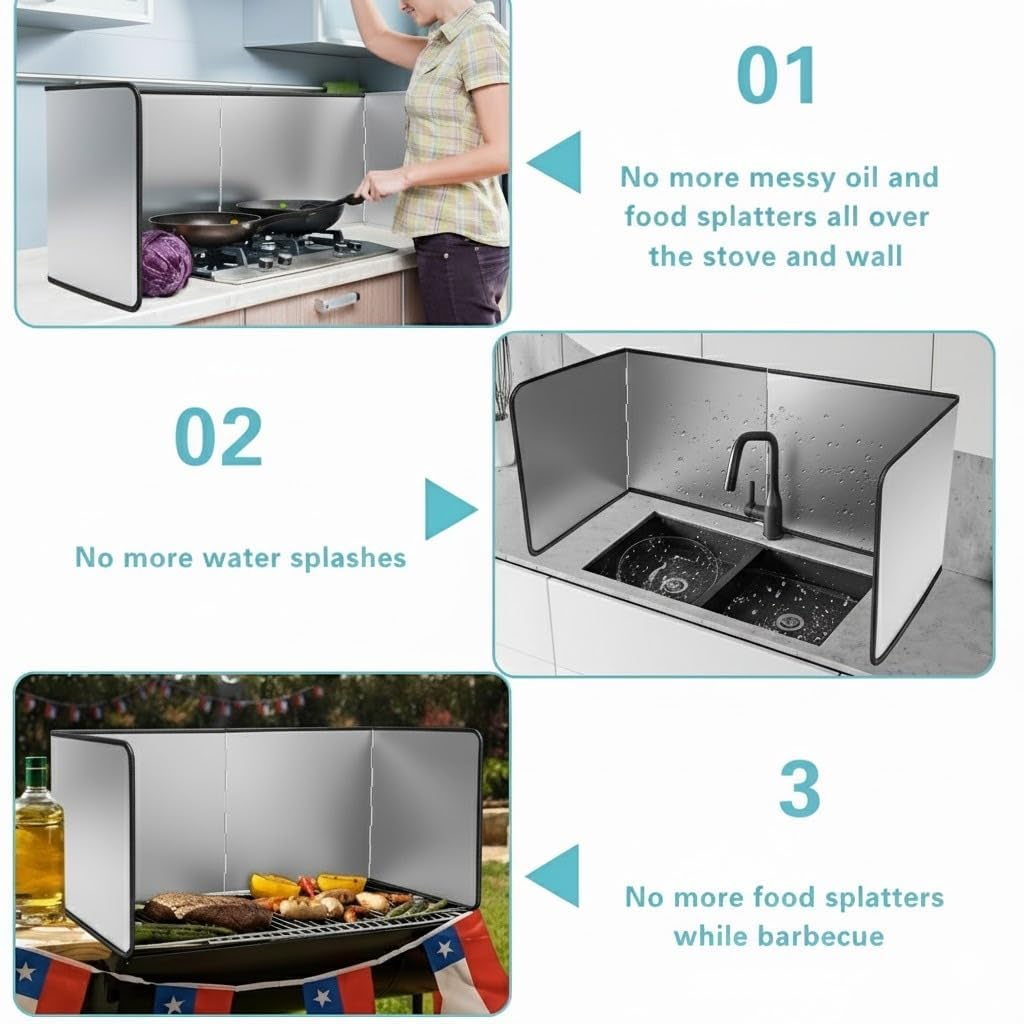 01

No more messy oil and food splatters all over the stove and wall

02

No more water splashes

3

No more food splatters while barbecue