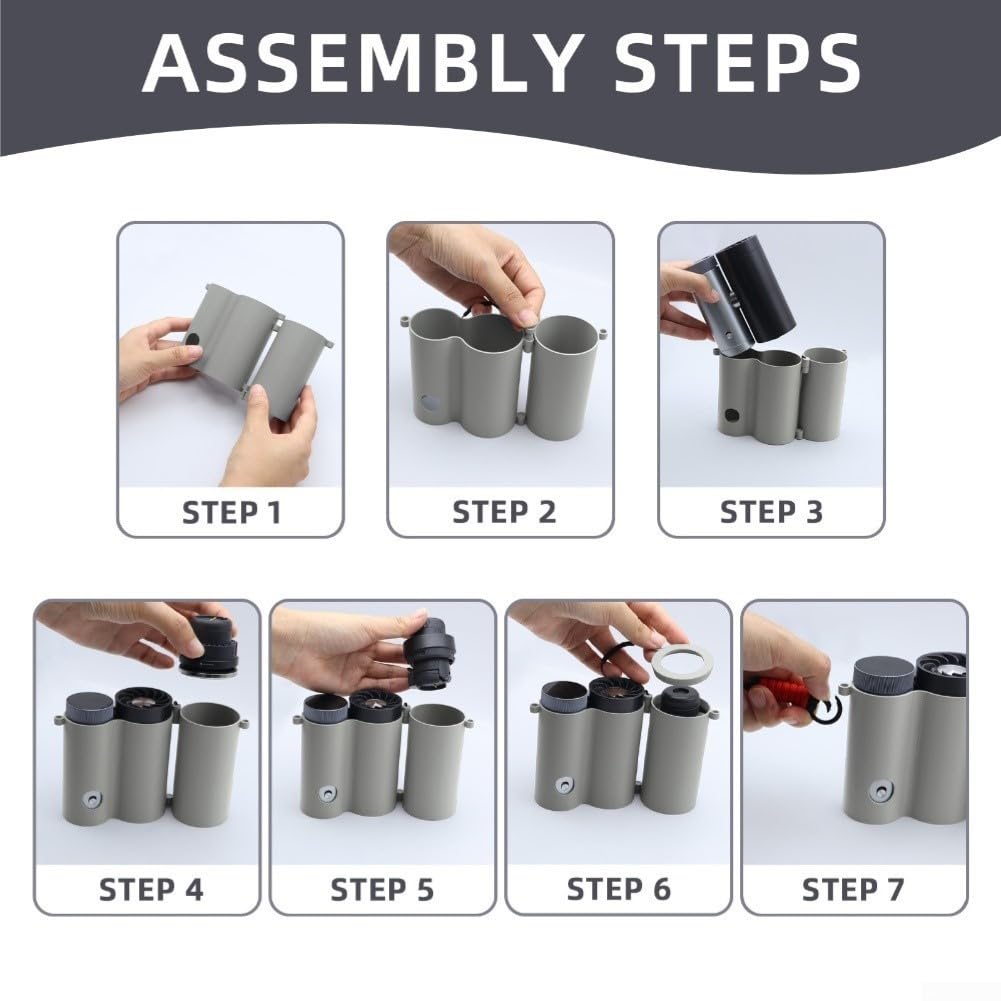 ASSEMBLY STEPS

STEP 1

STEP 2

STEP 3

STEP 4

STEP 5

STEP 6

STEP 7