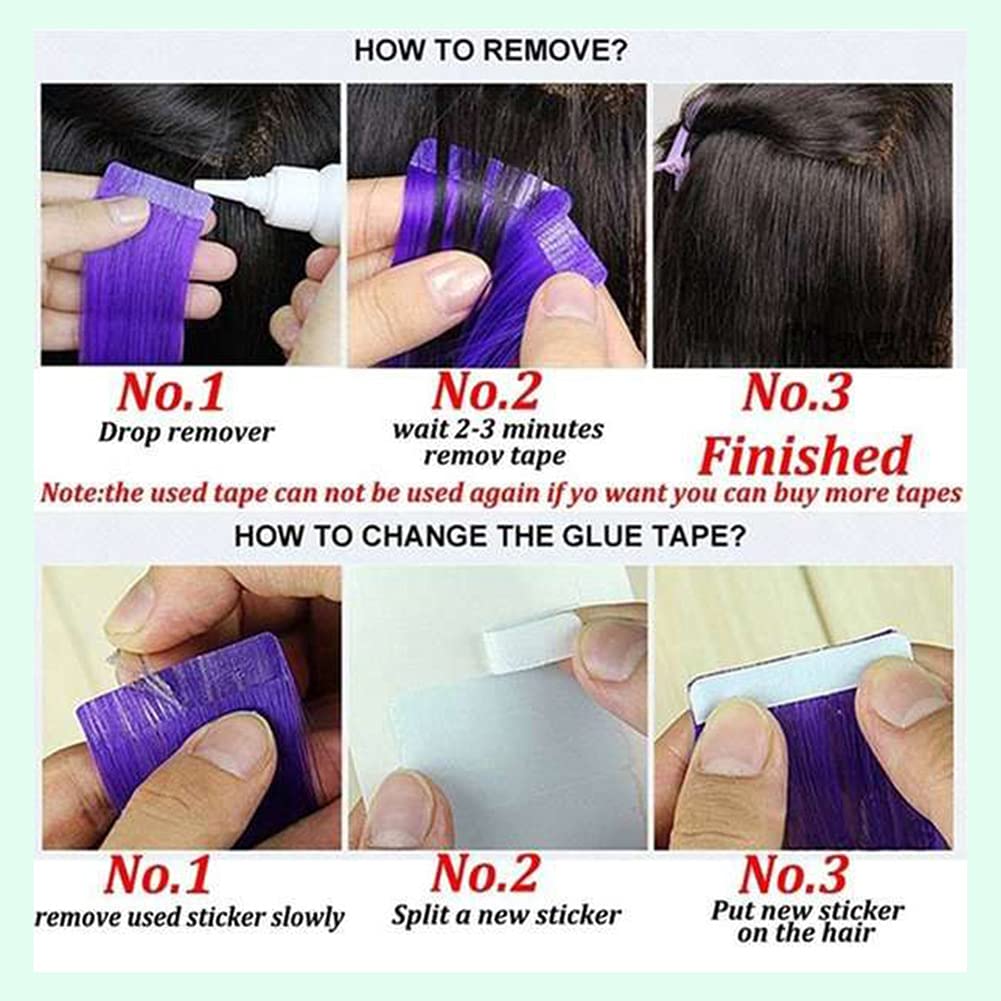 HOW TO REMOVE?

No.1
Drop remover

No.2
wait 2-3 minutes
remov tape

No.3
Finished

Note:the used tape can not be used again if yo want you can buy more tapes

HOW TO CHANGE THE GLUE TAPE?

No.1
remove used sticker slowly

No.2
Split a new sticker

No.3
Put new sticker
on the hair