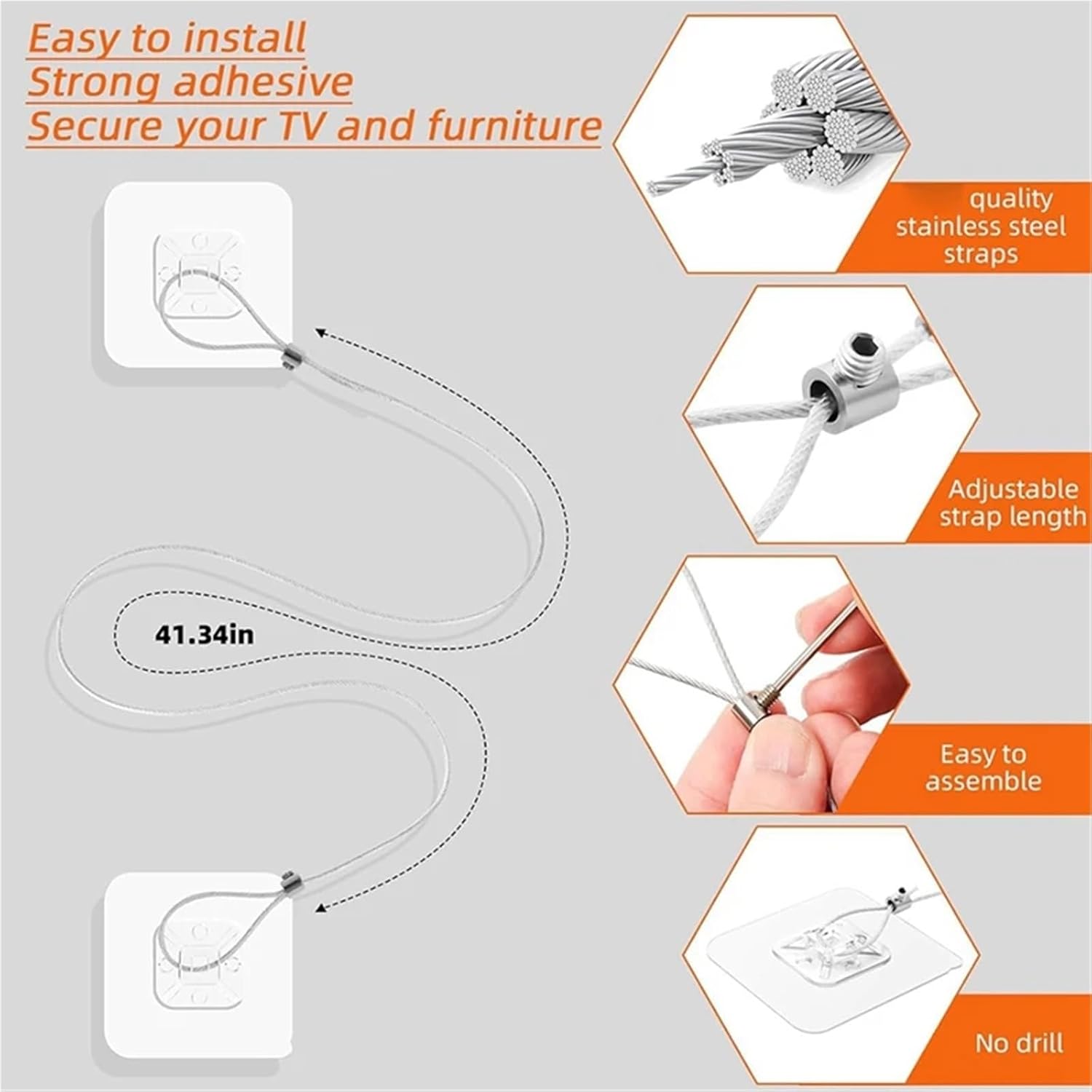 Easy to install
Strong adhesive
Secure your TV and furniture

41.34in

quality stainless steel straps

Adjustable strap length

Easy to assemble

No drill