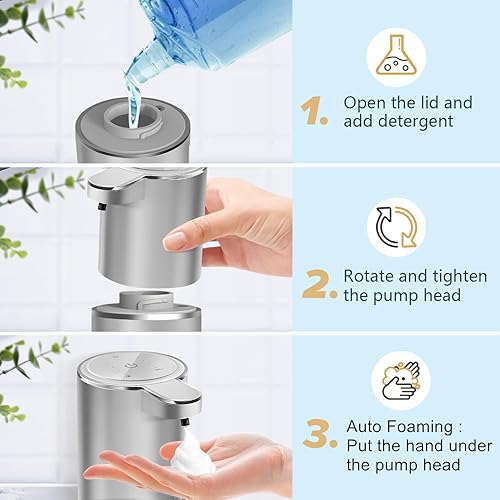 1. Open the lid and add detergent

2. Rotate and tighten the pump head

3. Auto Foaming : Put the hand under the pump head