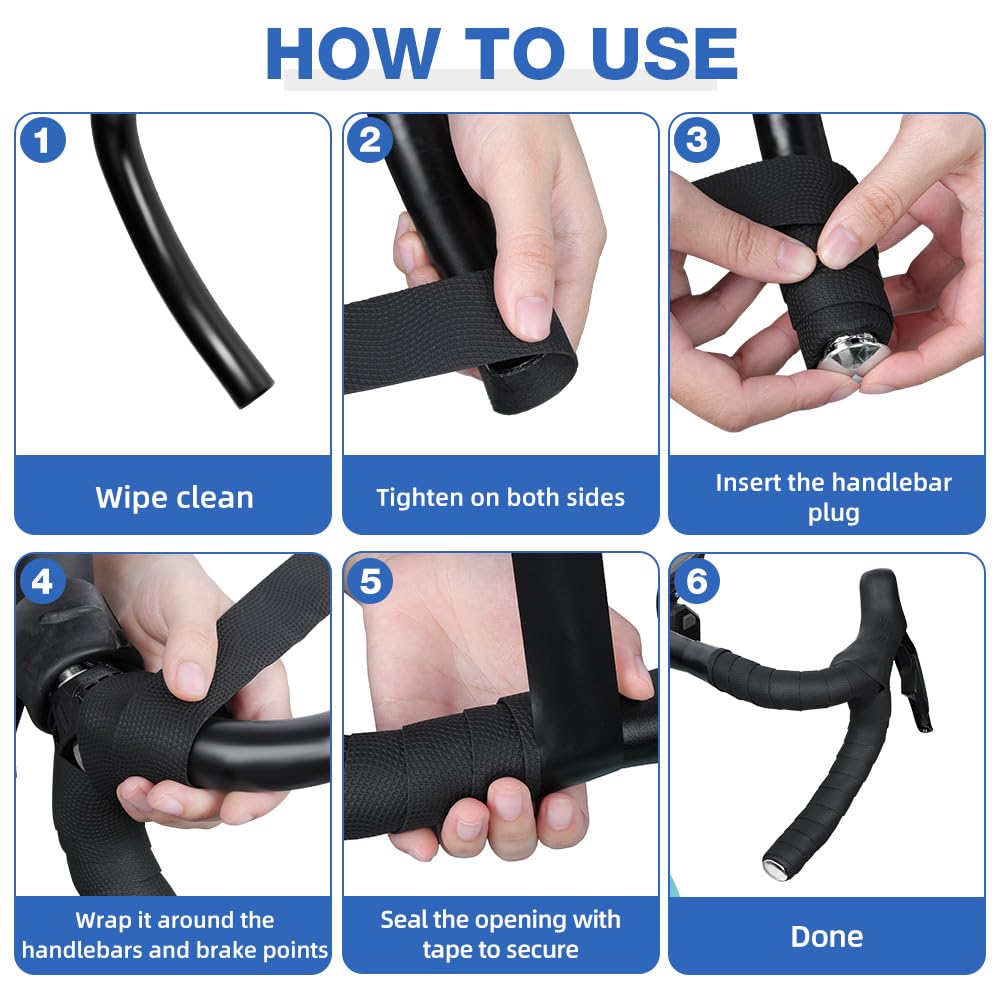 HOW TO USE

1
Wipe clean

2
Tighten on both sides

3
Insert the handlebar plug

4
Wrap it around the handlebars and brake points

5
Seal the opening with tape to secure

6
Done