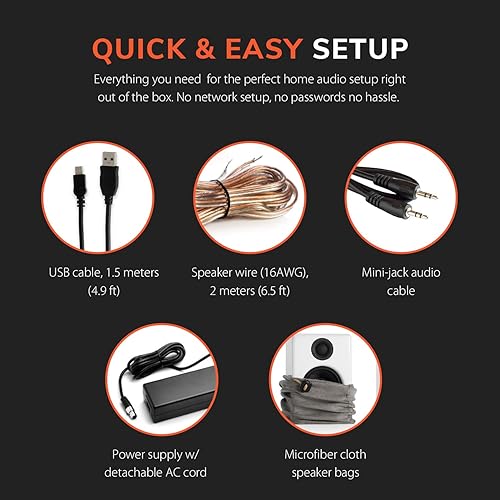 QUICK & EASY SETUP

Everything you need  for the perfect home audio setup right out of the box. No network setup, no passwords no hassle.

USB cable, 1.5 meters (4.9 ft)

Speaker wire (16AWG), 2 meters (6.5 ft)

Mini-jack audio cable

Power supply w/ detachable AC cord

Microfiber cloth speaker bags