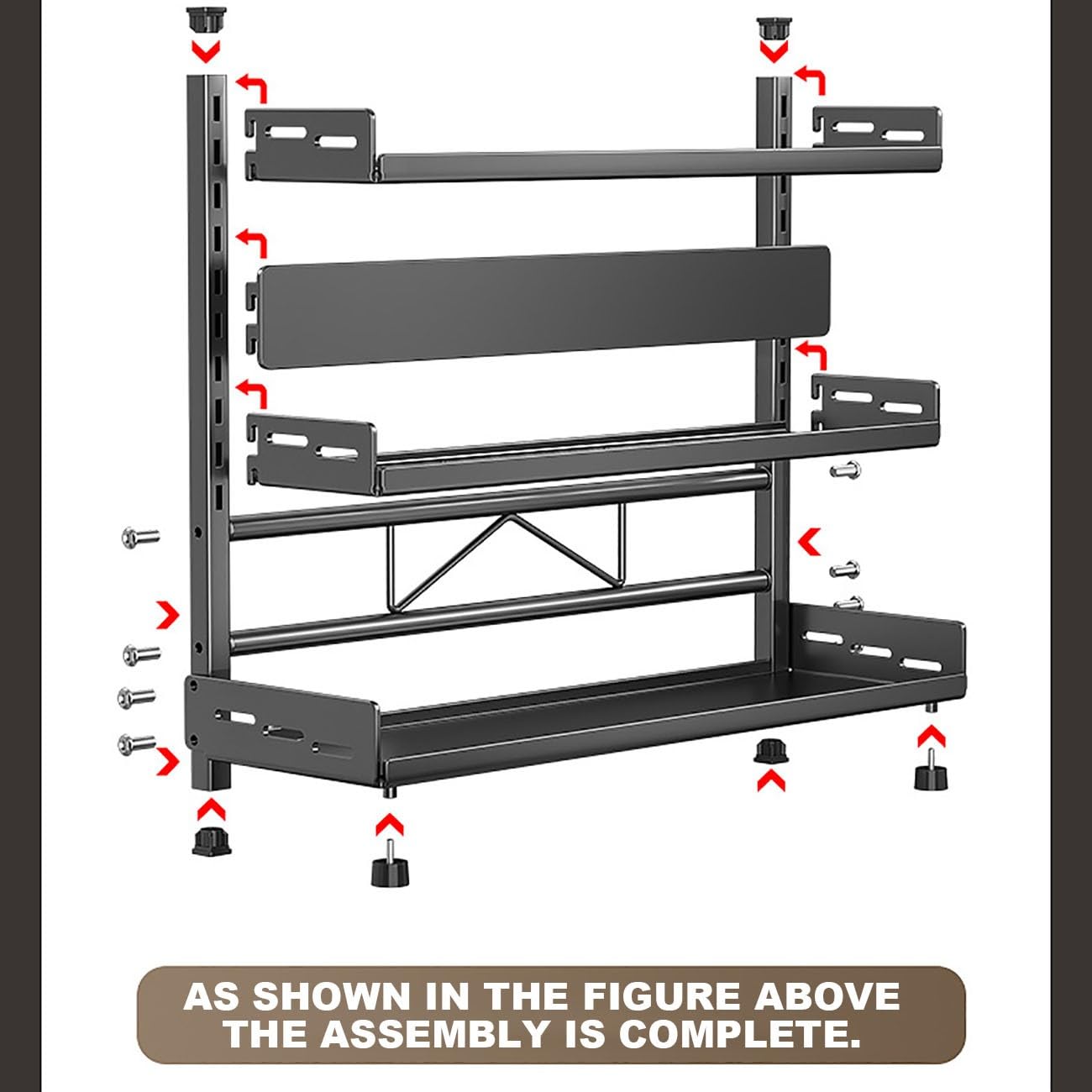 AS SHOWN IN THE FIGURE ABOVE THE ASSEMBLY IS COMPLETE.