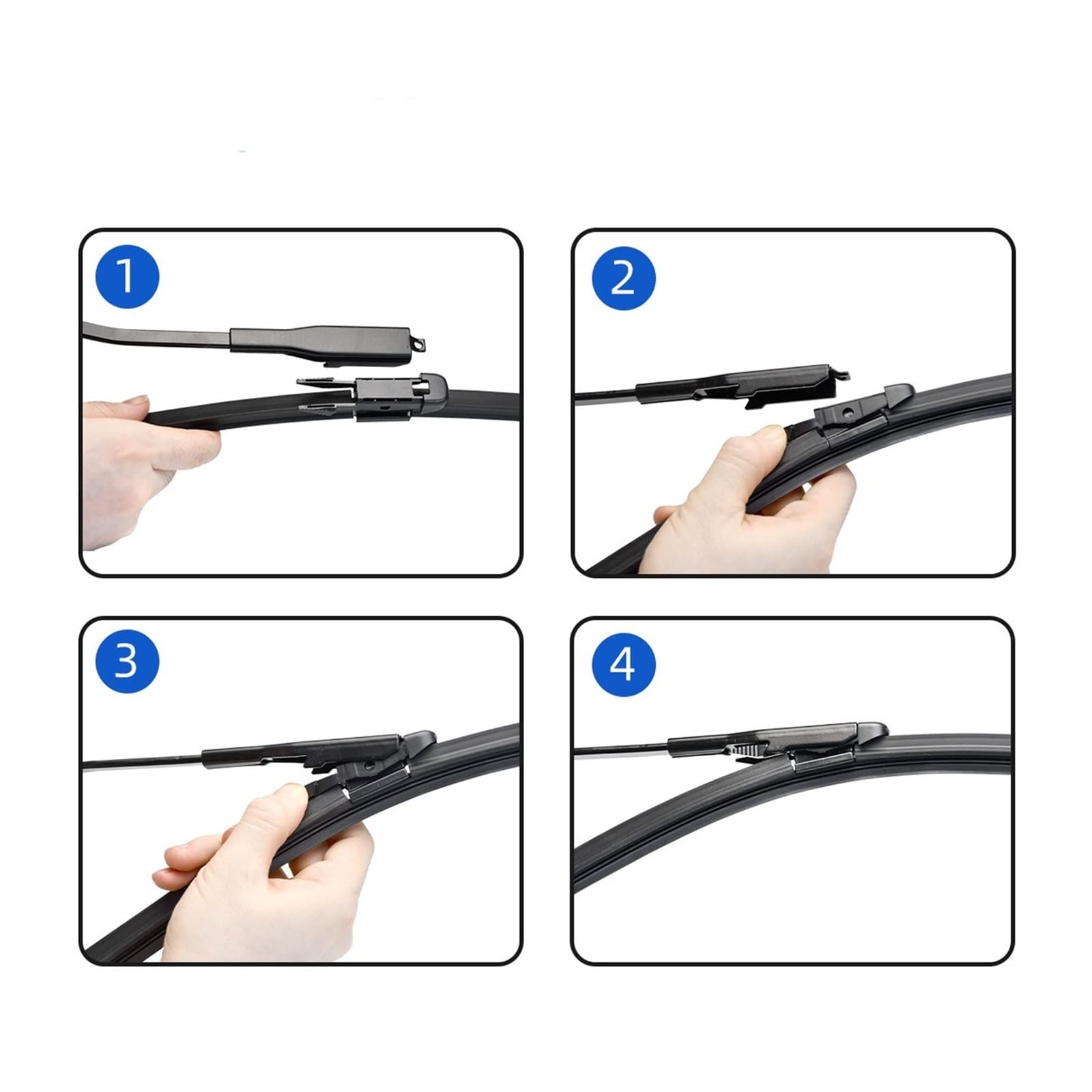 1

2

3

4