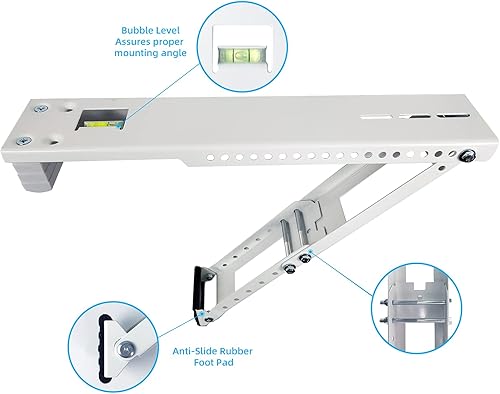 Bubble Level
Assures proper
mounting angle

Anti-Slide Rubber
Foot Pad