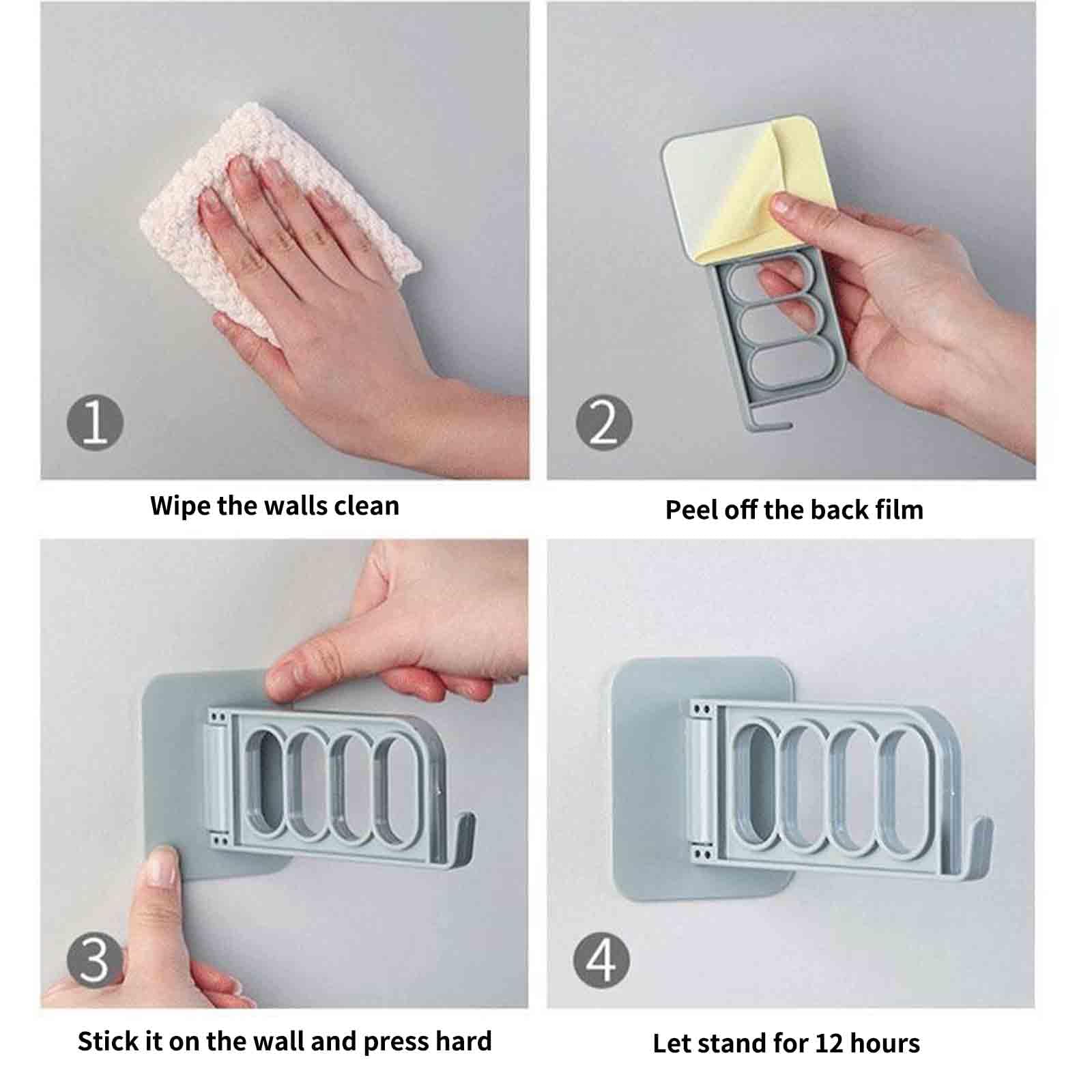 1

Wipe the walls clean

2

Peel off the back film

3

Stick it on the wall and press hard

4

Let stand for 12 hours