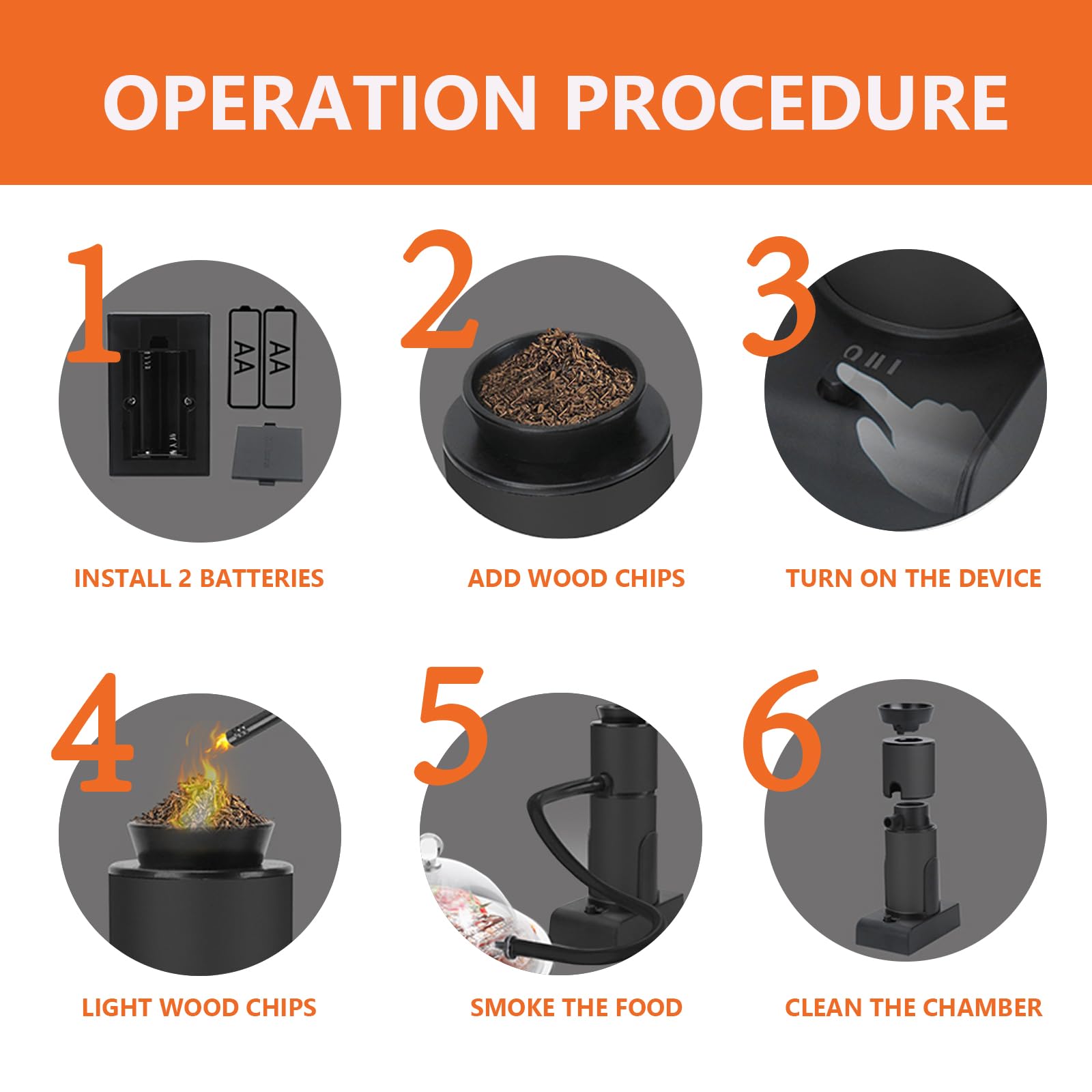 OPERATION PROCEDURE

1

AA

AA

INSTALL 2 BATTERIES

2

ADD WOOD CHIPS

3

TURN ON THE DEVICE

4

LIGHT WOOD CHIPS

5

SMOKE THE FOOD

6

CLEAN THE CHAMBER