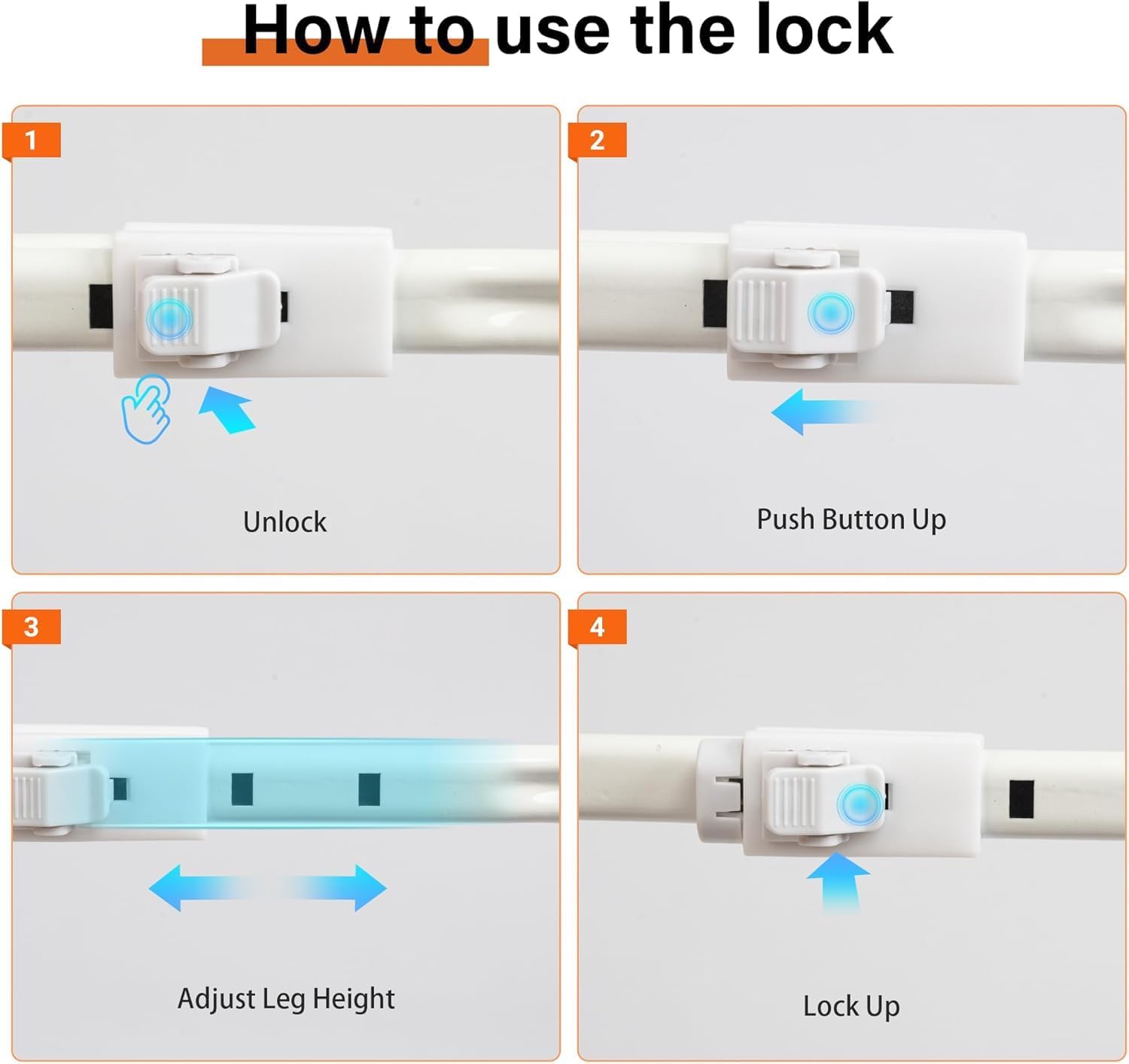 How to use the lock

1

Unlock

2

Push Button Up

3

Adjust Leg Height

4

Lock Up