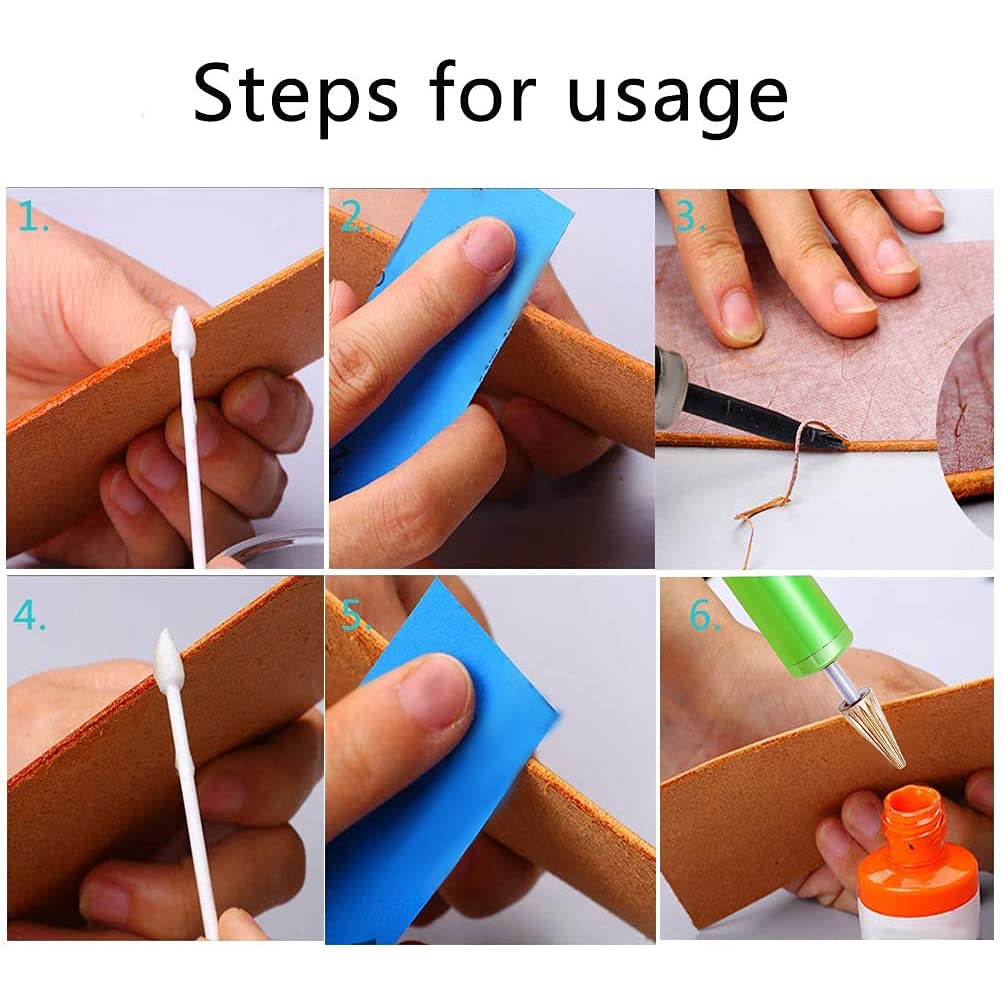 Steps for usage

1.

2.

3.

4.

5.

6.