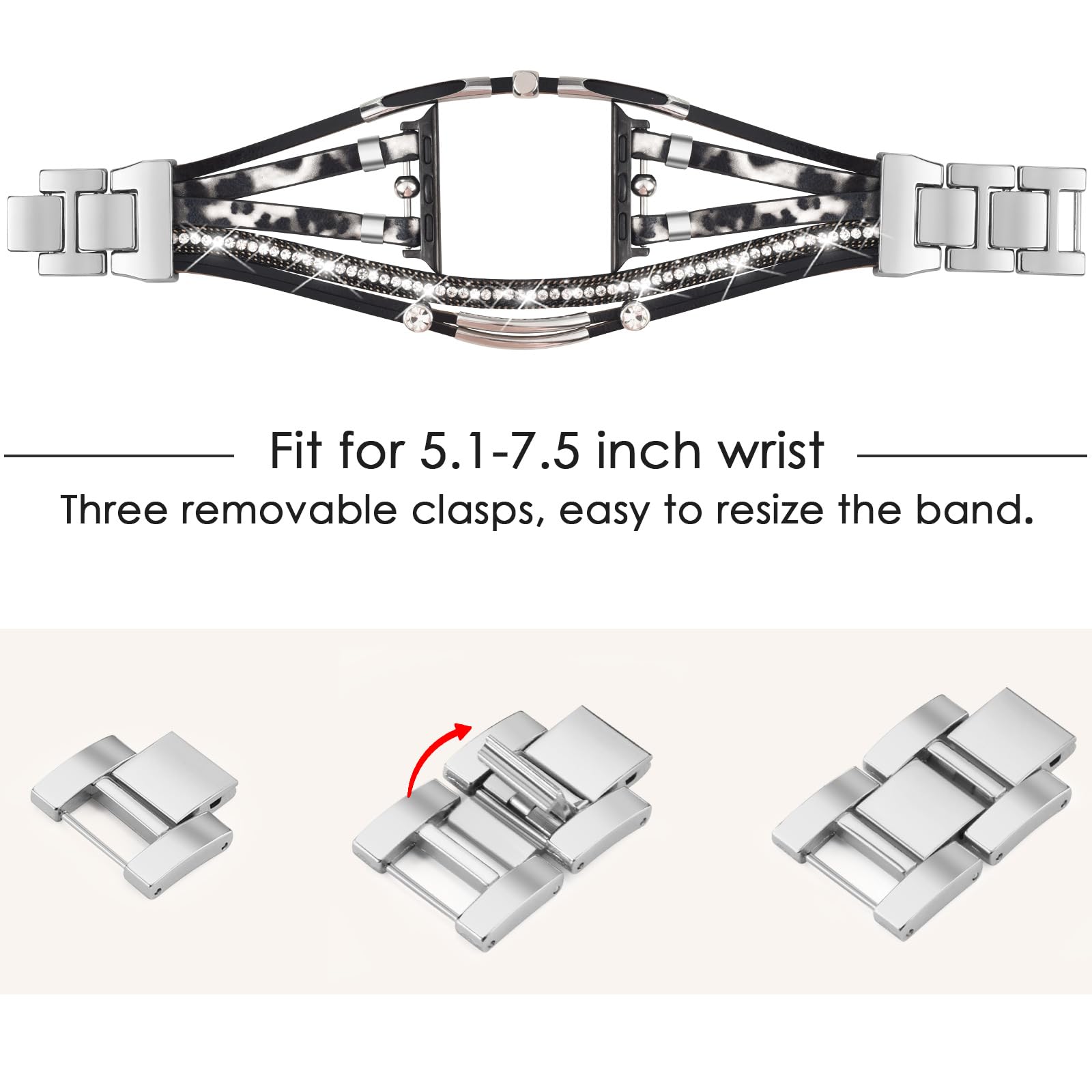 Fit for 5.1-7.5 inch wrist

Three removable clasps, easy to resize the band.