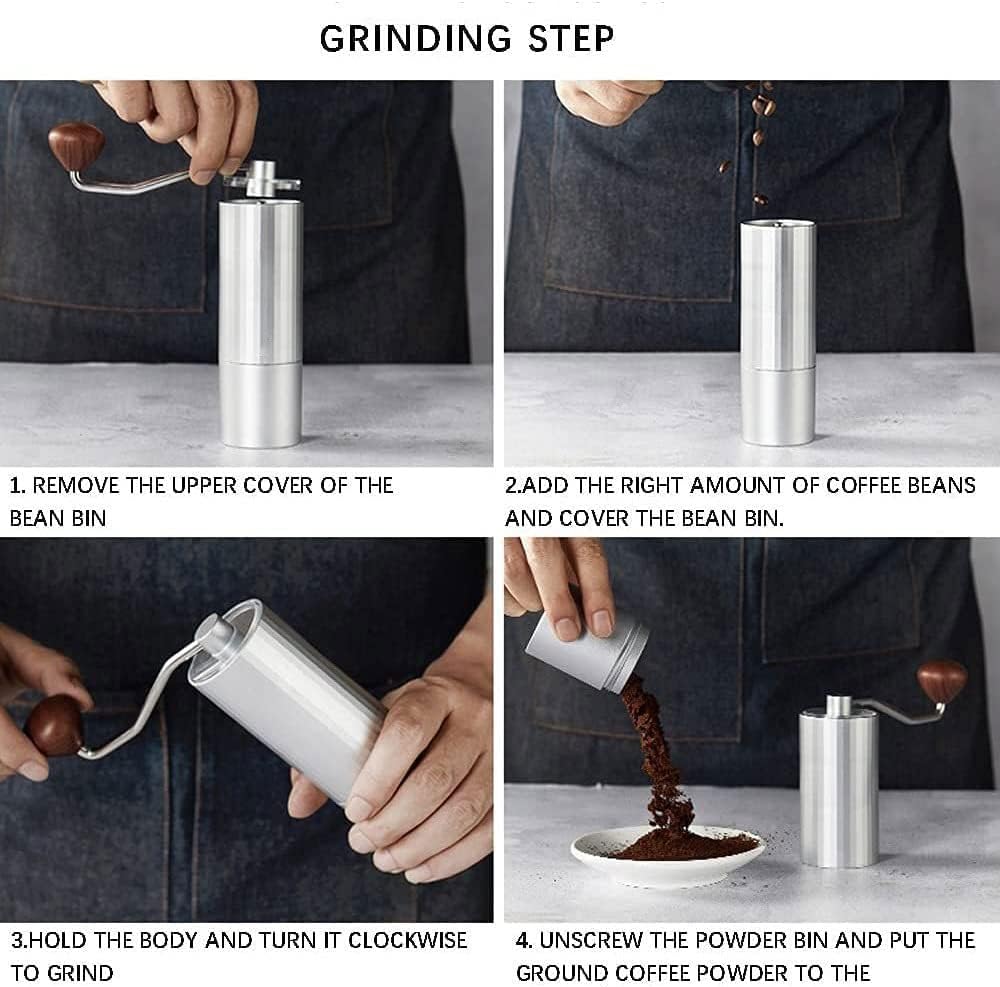 GRINDING STEP

1. REMOVE THE UPPER COVER OF THE BEAN BIN

2.ADD THE RIGHT AMOUNT OF COFFEE BEANS AND COVER THE BEAN BIN.

3.HOLD THE BODY AND TURN IT CLOCKWISE TO GRIND

4. UNSCREW THE POWDER BIN AND PUT THE GROUND COFFEE POWDER TO THE