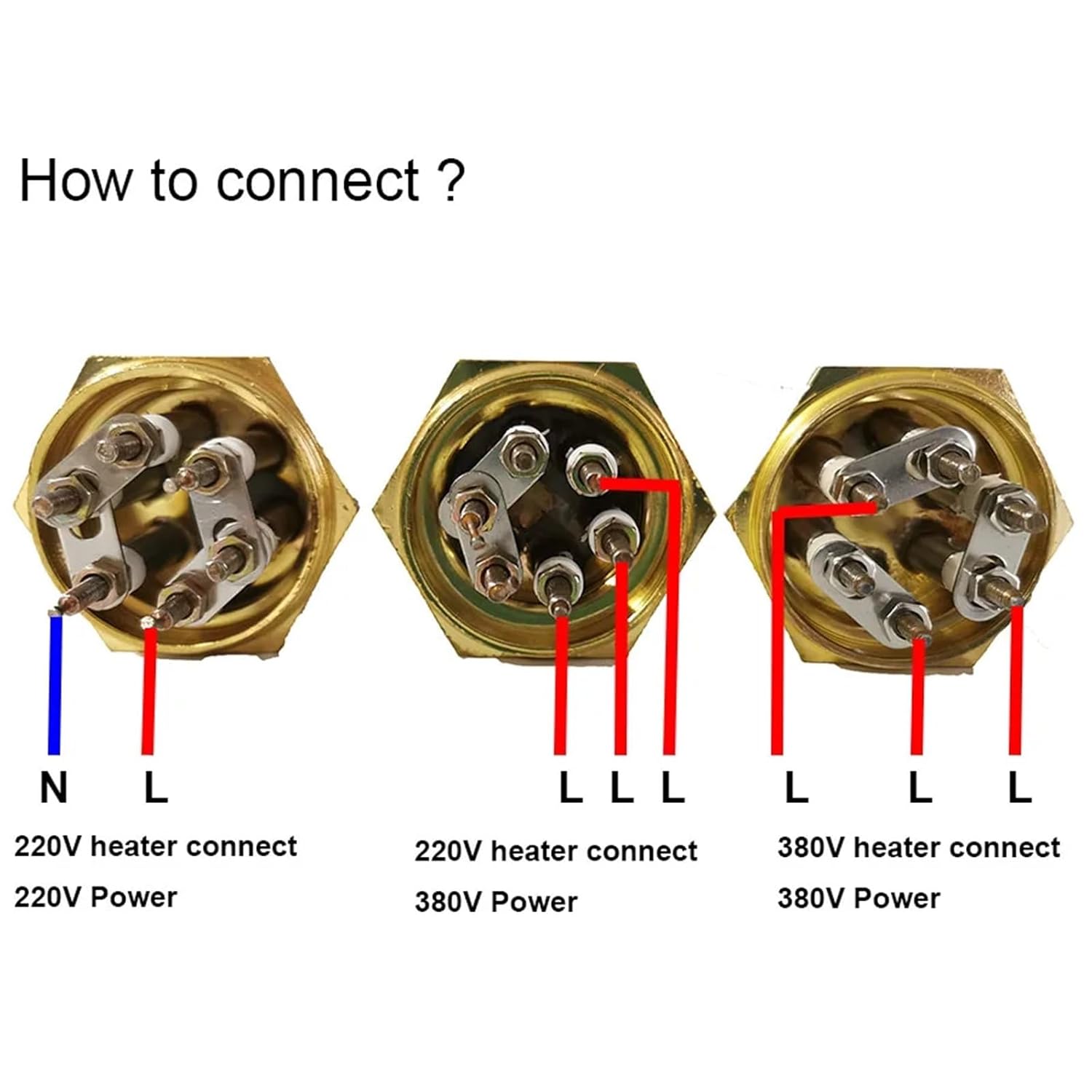 How to connect ?

N L

220V heater connect

220V Power

L L L

220V heater connect

380V Power

L L L

380V heater connect

380V Power