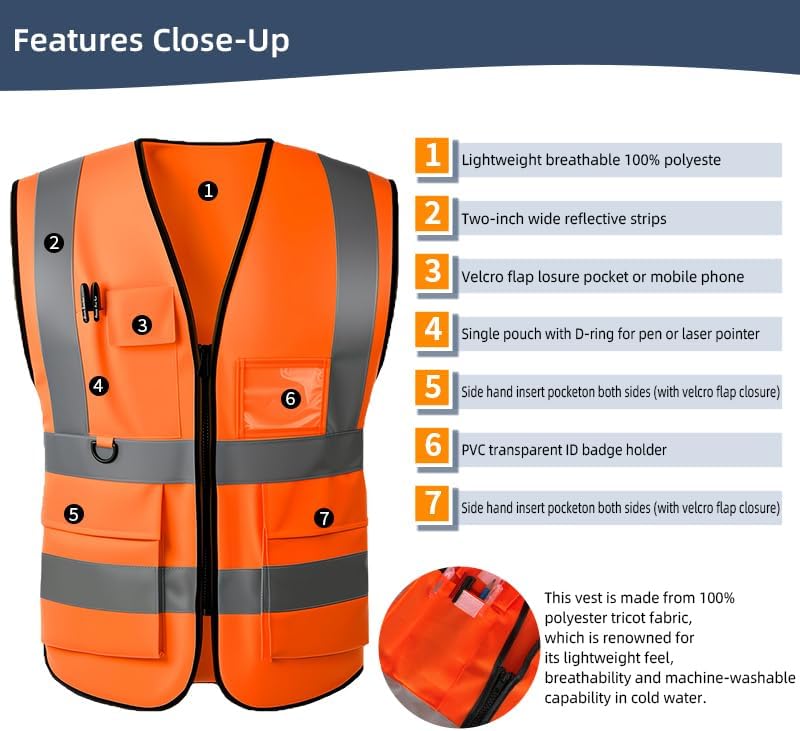 Features Close-Up

1
2
3
4
5
6
7

1 Lightweight breathable 100% polyeste

2 Two-inch wide reflective strips

3 Velcro flap losure pocket or mobile phone

4 Single pouch with D-ring for pen or laser pointer

5 Side hand insert pocketon both sides (with velcro flap closure)

6 PVC transparent ID badge holder

7 Side hand insert pocketon both sides (with velcro flap closure)

This vest is made from 100% polyester tricot fabric, which is renowned for its lightweight feel, breathability and machine-washable capability in cold water.