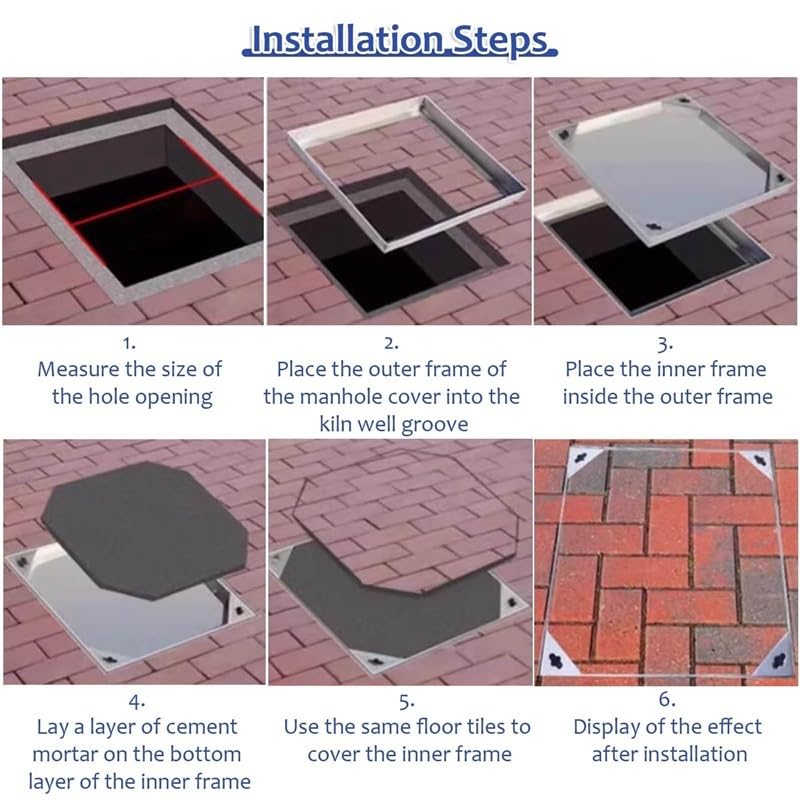 Installation Steps

1.
Measure the size of the hole opening

2.
Place the outer frame of the manhole cover into the kiln well groove

3.
Place the inner frame inside the outer frame

4.
Lay a layer of cement mortar on the bottom layer of the inner frame

5.
Use the same floor tiles to cover the inner frame

6.
Display of the effect after installation