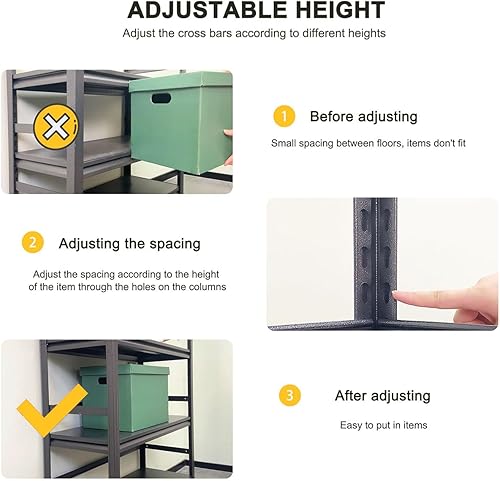 ADJUSTABLE HEIGHT
Adjust the cross bars according to different heights

1 Before adjusting
Small spacing between floors, items don't fit

2 Adjusting the spacing
Adjust the spacing according to the height of the item through the holes on the columns

3 After adjusting
Easy to put in items