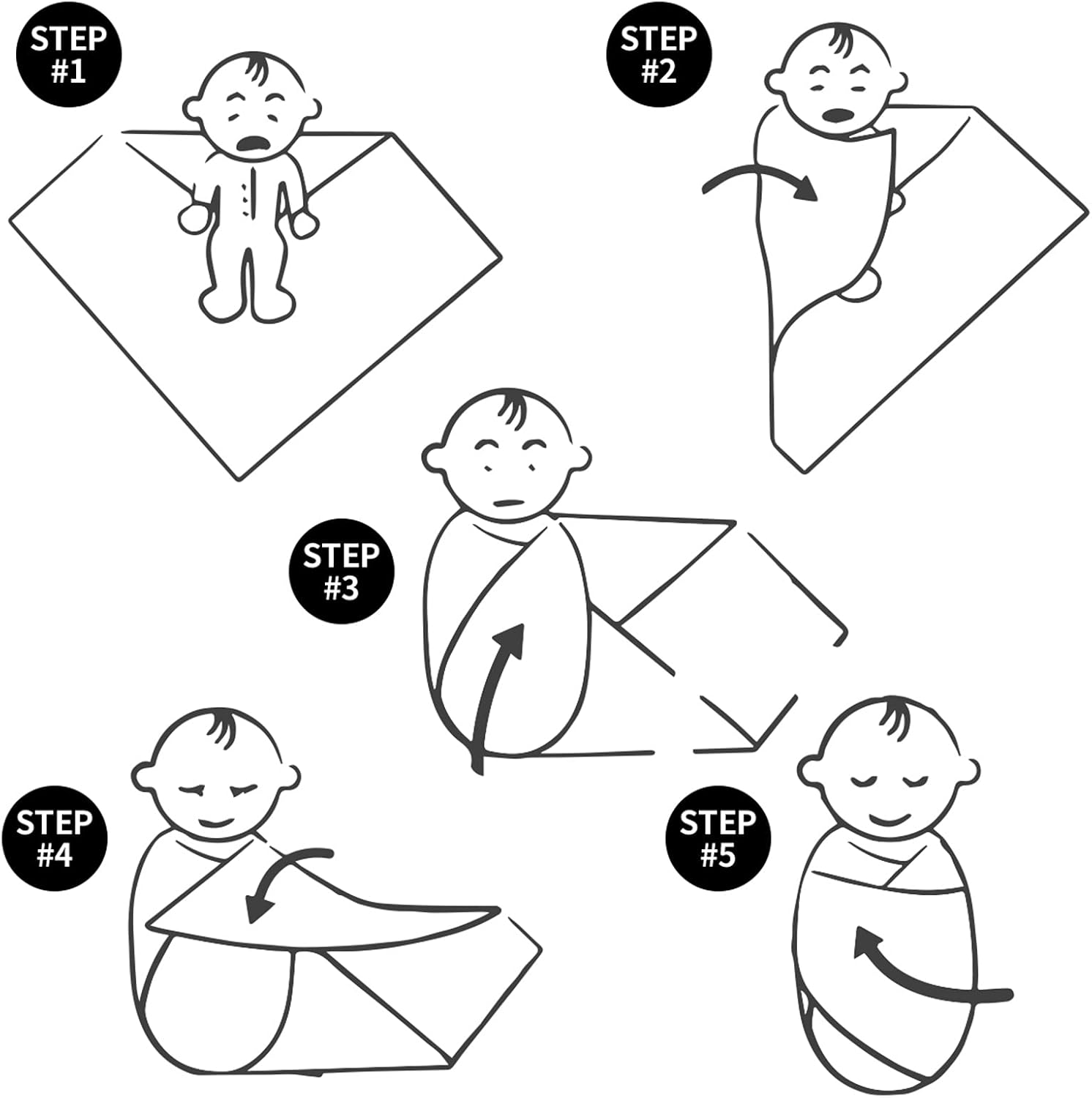 STEP #1

STEP #2

STEP #3

STEP #4

STEP #5